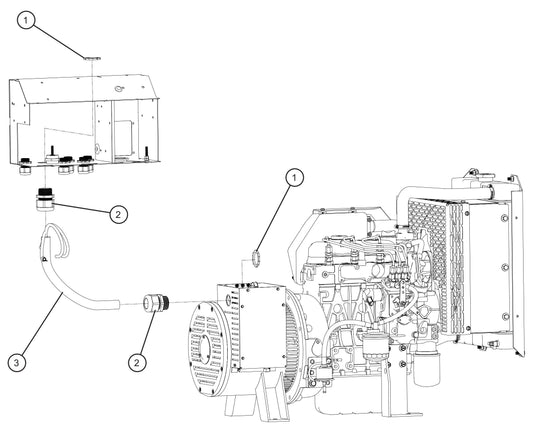 1
2
1
3
2