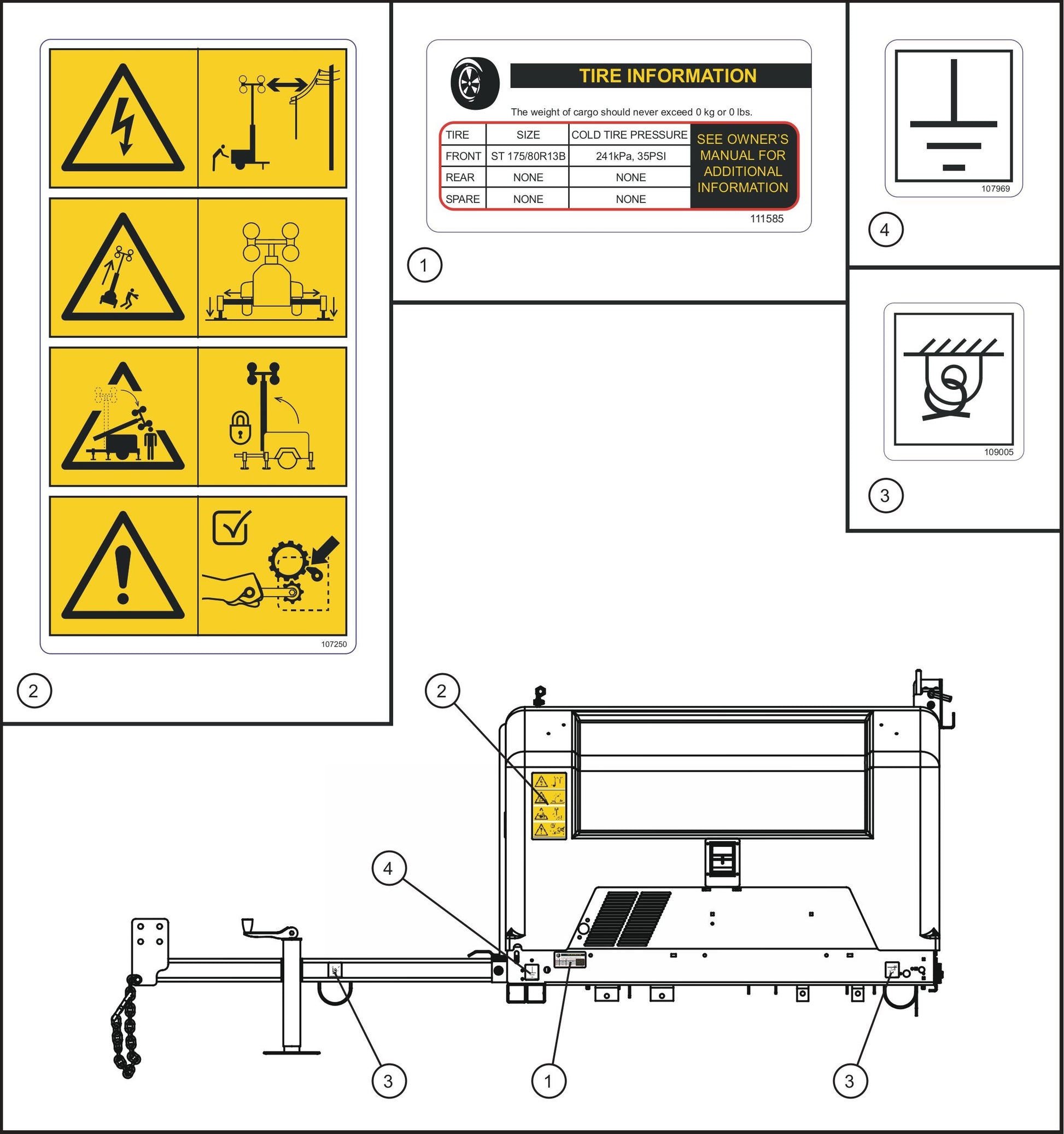 107250

2

TIRE INFORMATION

The weight of cargo should never exceed 0 kg or 0 lbs.

| TIRE | SIZE | COLD TIRE PRESSURE |
|---|---|---|
| FRONT | ST 175/80R13B | 241kPa, 35PSI |
| REAR | NONE | NONE |
| SPARE | NONE | NONE |

SEE OWNER'S MANUAL FOR ADDITIONAL INFORMATION

111585

1

107969

4

109005

3

2

4

3

1

3