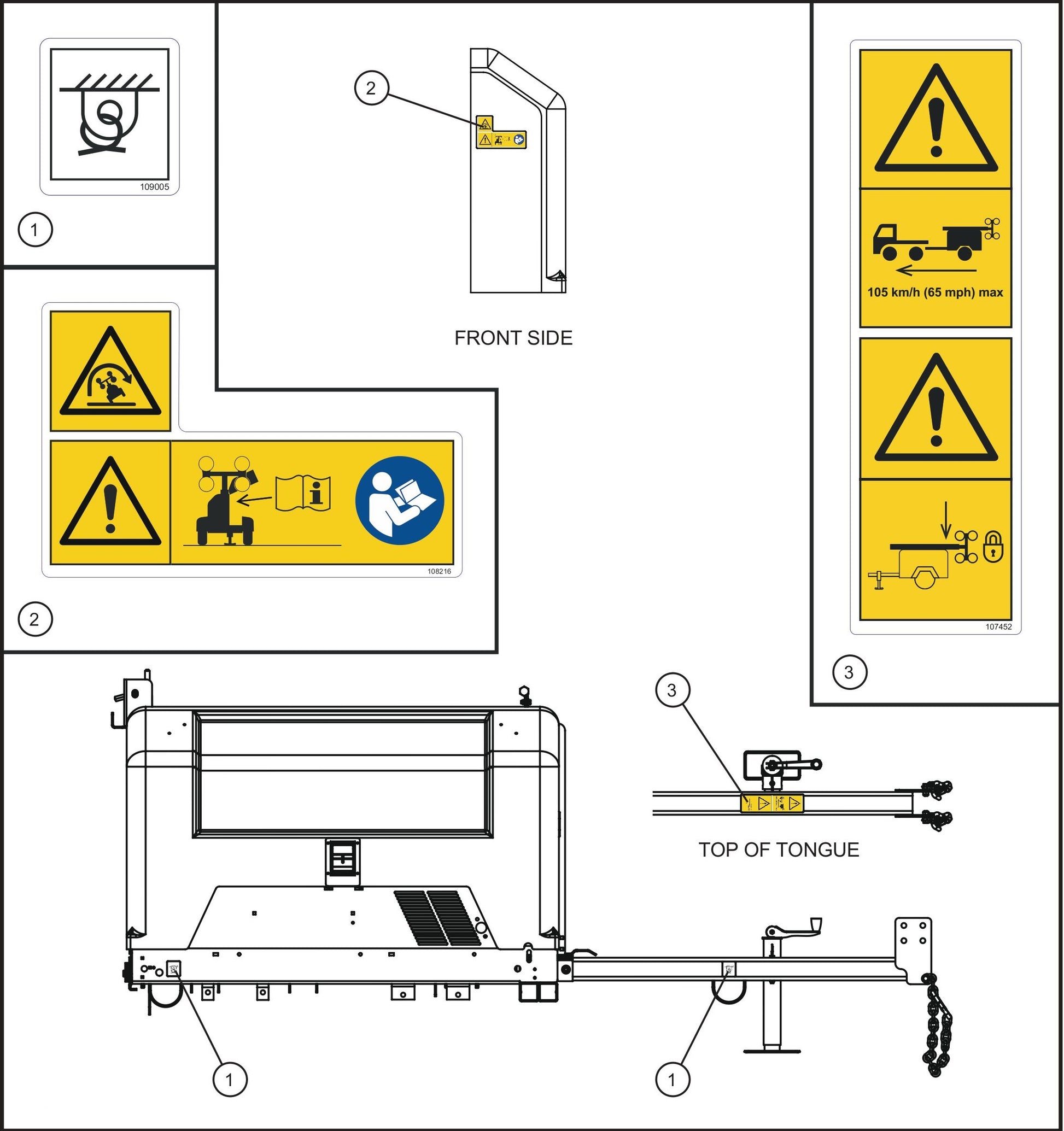 109005

1

2

FRONT SIDE

105 km/h (65 mph) max

107452

3

108216

2

3

TOP OF TONGUE

1

1