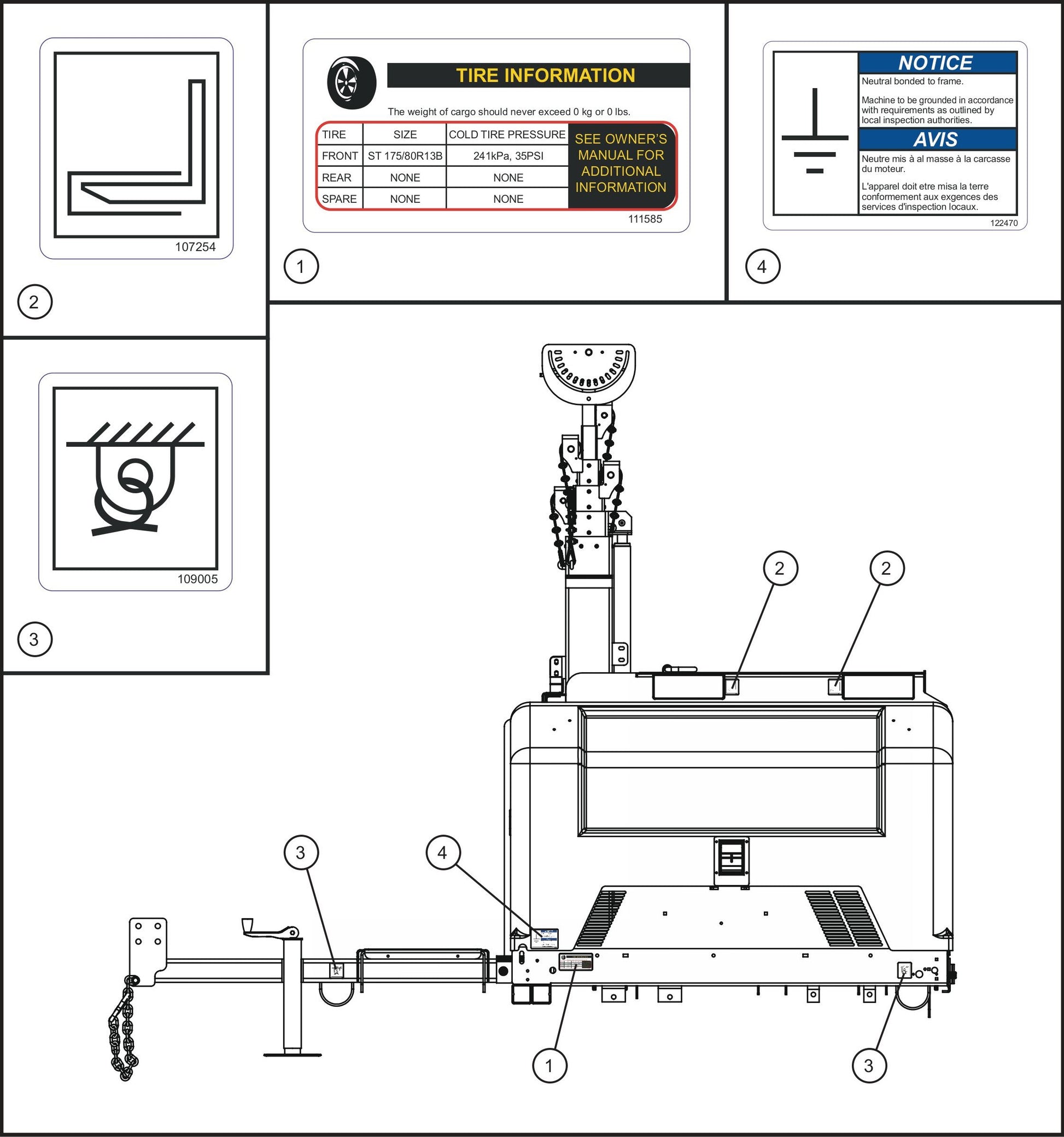 107254

2

TIRE INFORMATION

The weight of cargo should never exceed 0 kg or 0 lbs.

| TIRE | SIZE | COLD TIRE PRESSURE | SEE OWNER'S MANUAL FOR ADDITIONAL INFORMATION |
|---|---|---|---|
| FRONT | ST 175/80R13B | 241kPa, 35PSI | |
| REAR | NONE | NONE | |
| SPARE | NONE | NONE | |

111585

1

NOTICE

Neutral bonded to frame.

Machine to be grounded in accordance with requirements as outlined by local inspection authorities.

AVIS

Neutre mis à al masse à la carcasse du moteur.

L'apparel doit etre misa la terre conformement aux exgences des services d'inspection locaux.

122470

4

109005

3

2

2

3

4

1

3