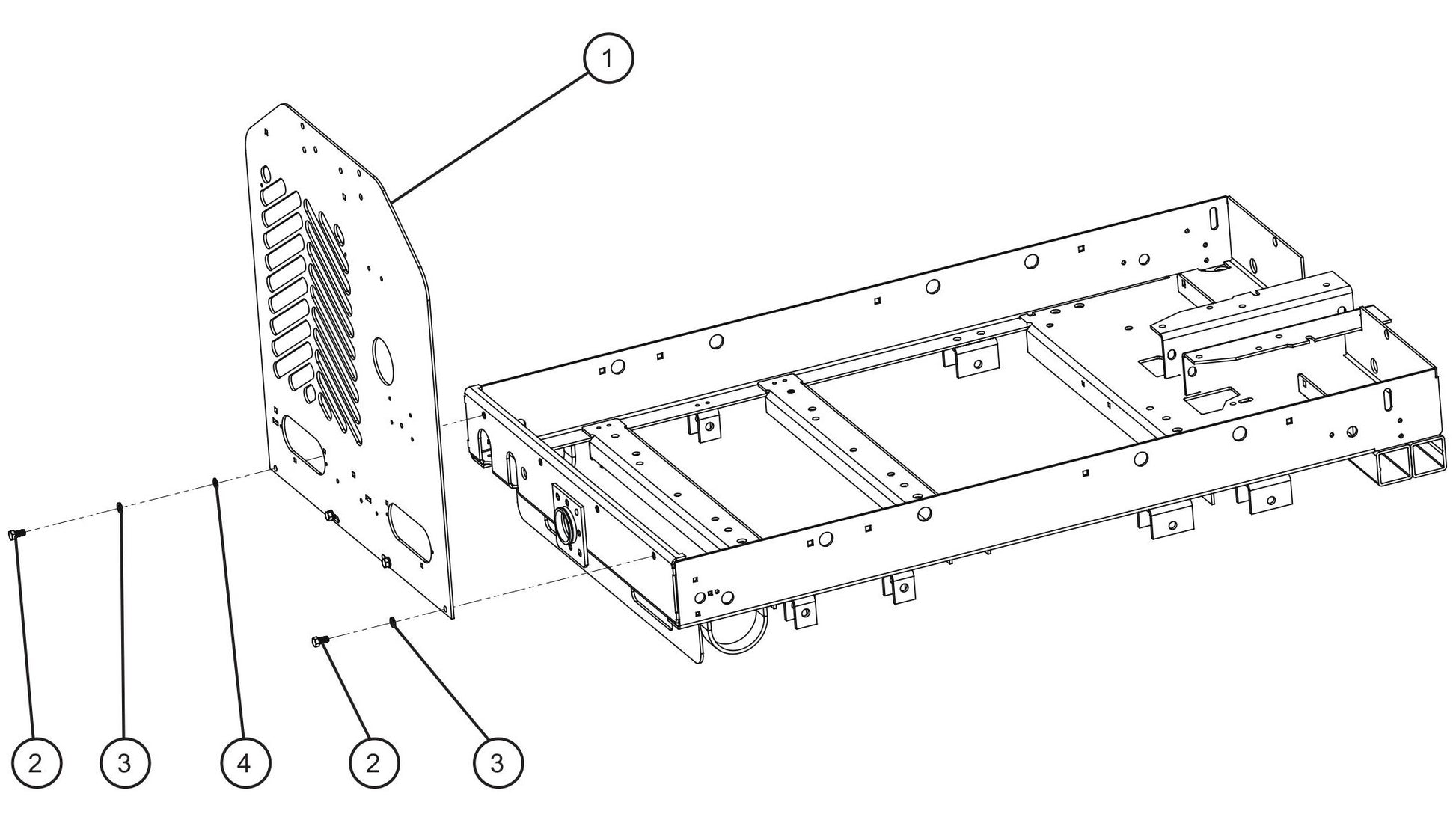 1

2

3

4

2

3