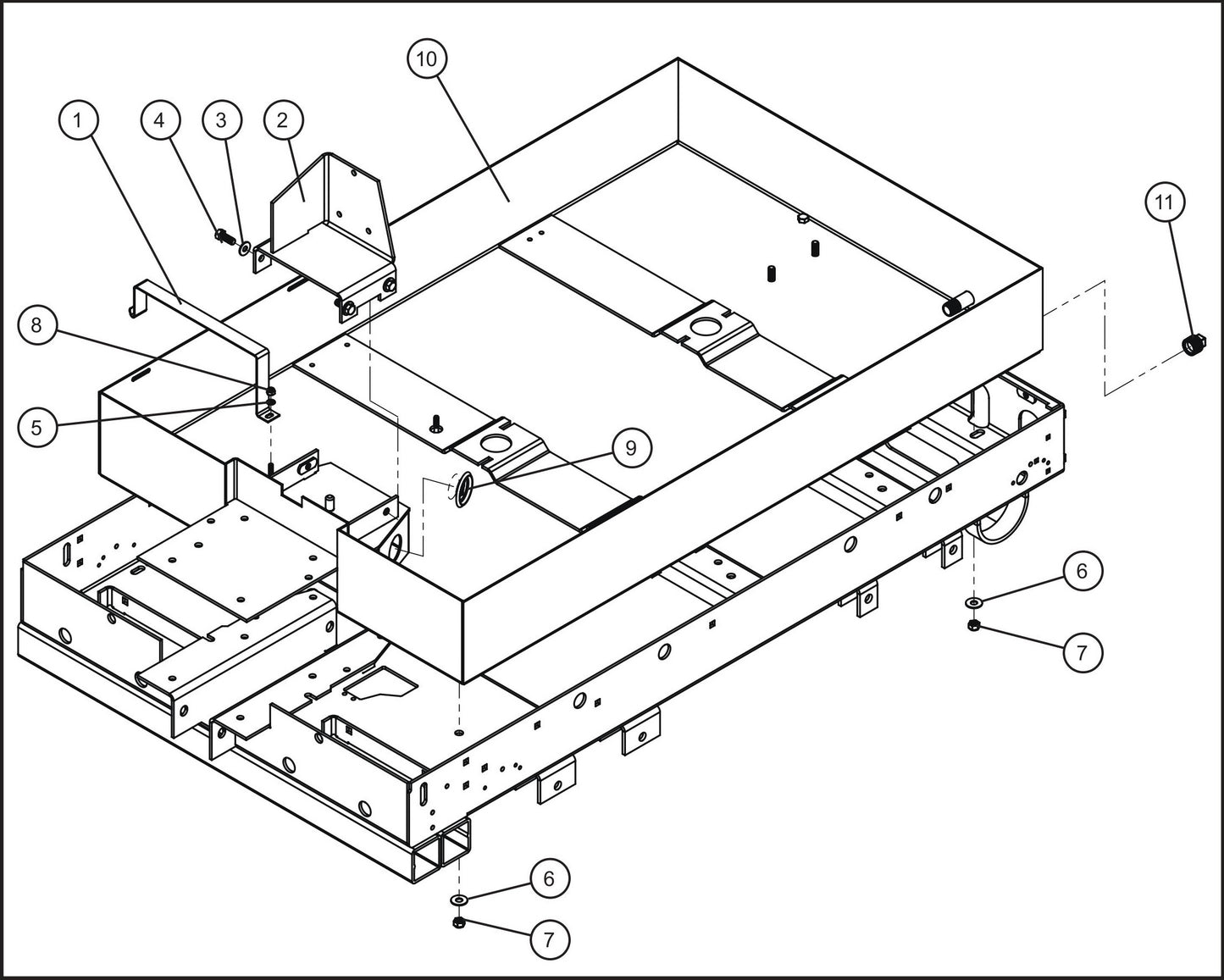 10
1
4
3
2
11
8
5
9
6
7
6
7