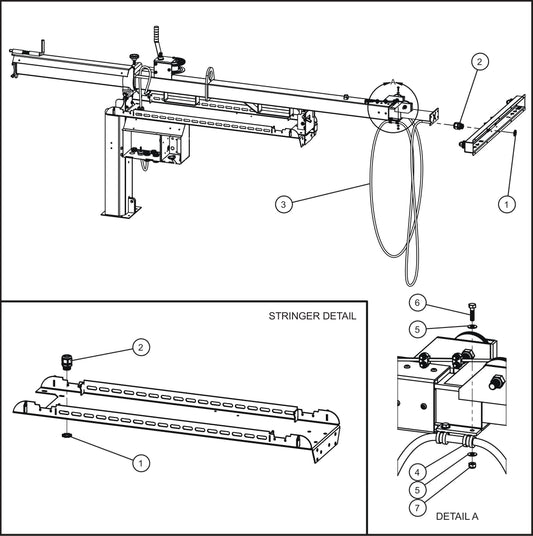 2

3

1

STRINGER DETAIL

2

1

6

5

4

5

7

DETAIL A