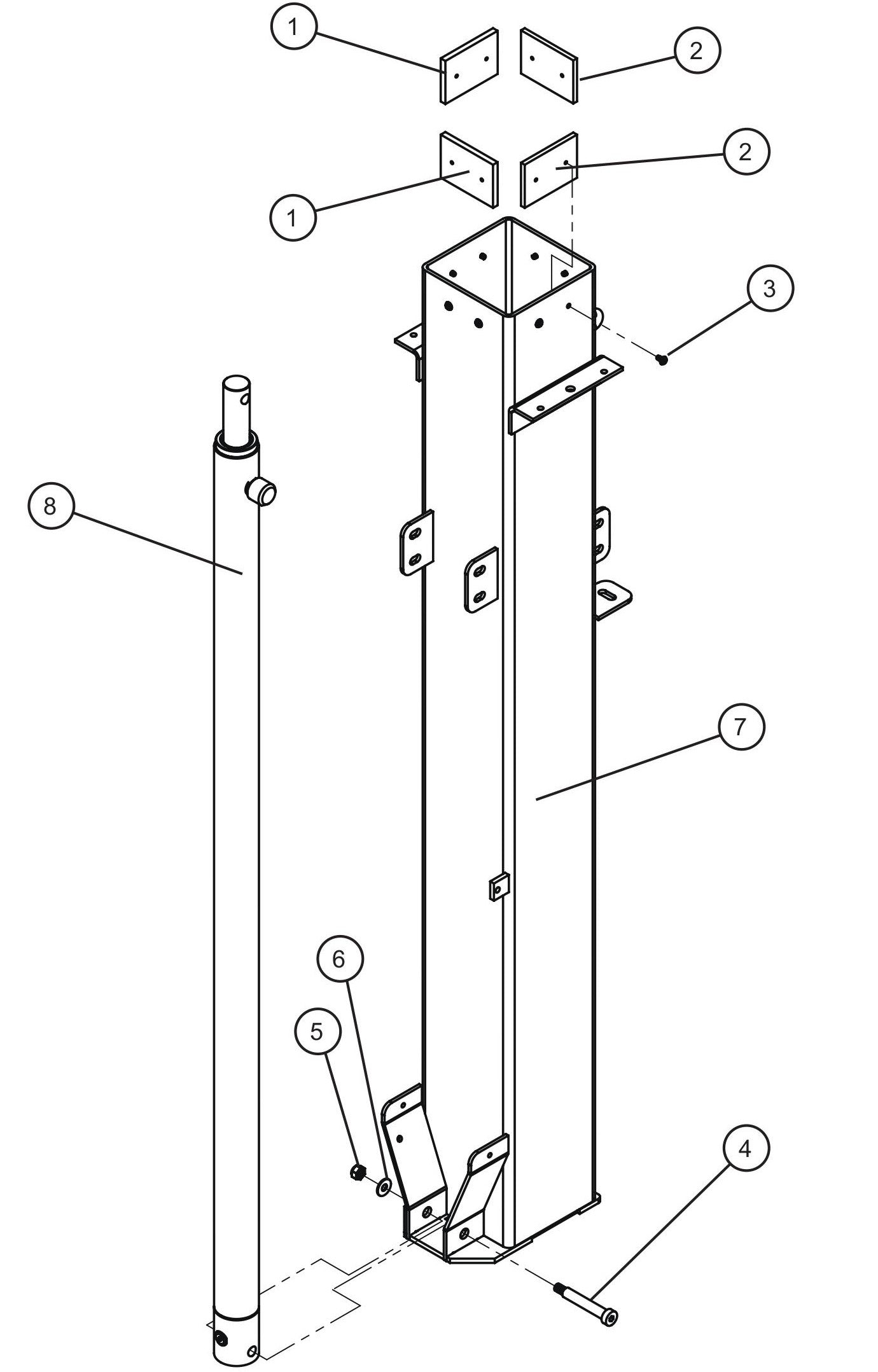 1
2
2
1
3
8
7
6
5
4