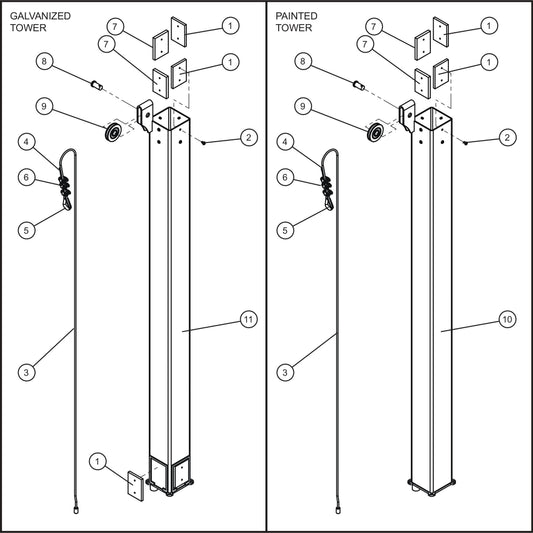 GALVANIZED TOWER

7
1
7
1
8
9
2
4
6
5
11
3
1

PAINTED TOWER

7
1
7
1
8
9
2
4
6
5
10
3