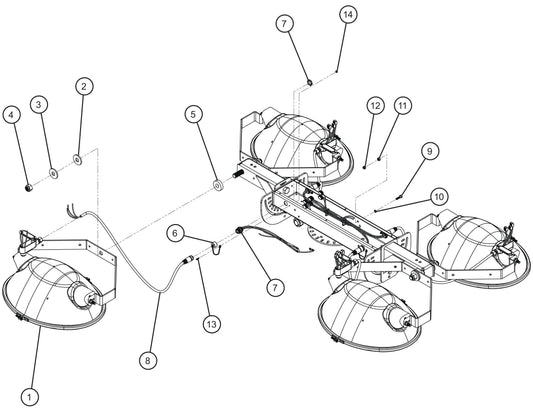 7
14
2
3
4
5
12
11
9
10
6
7
13
8
1