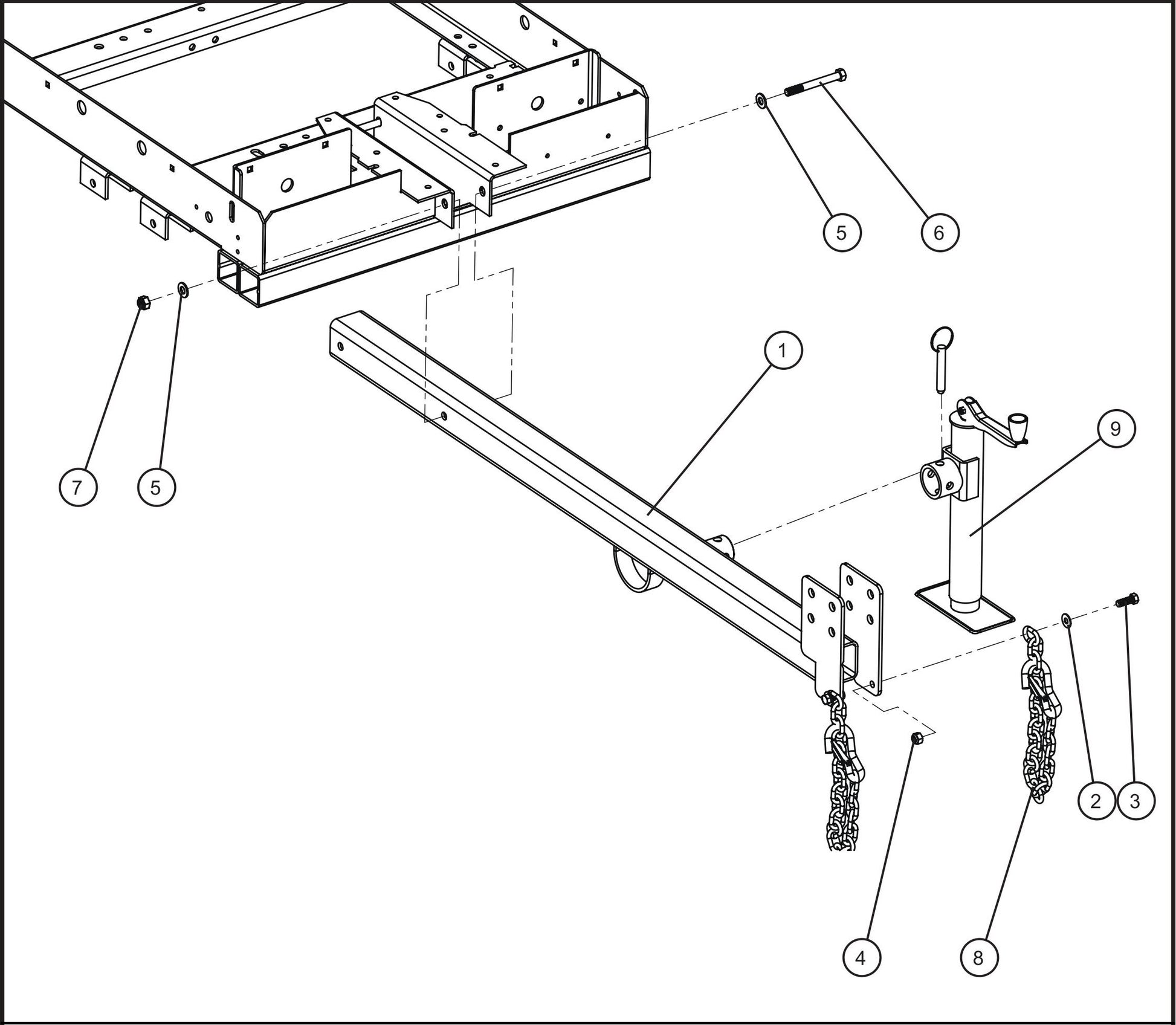 5
6
7
5
1
9
2
3
4
8