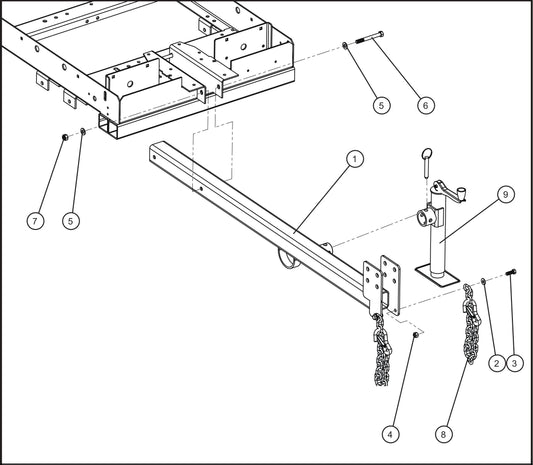 5
6
7
5
1
9
2
3
4
8