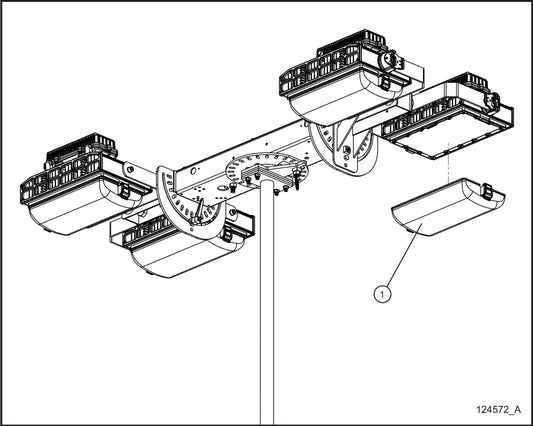 1

124572_A