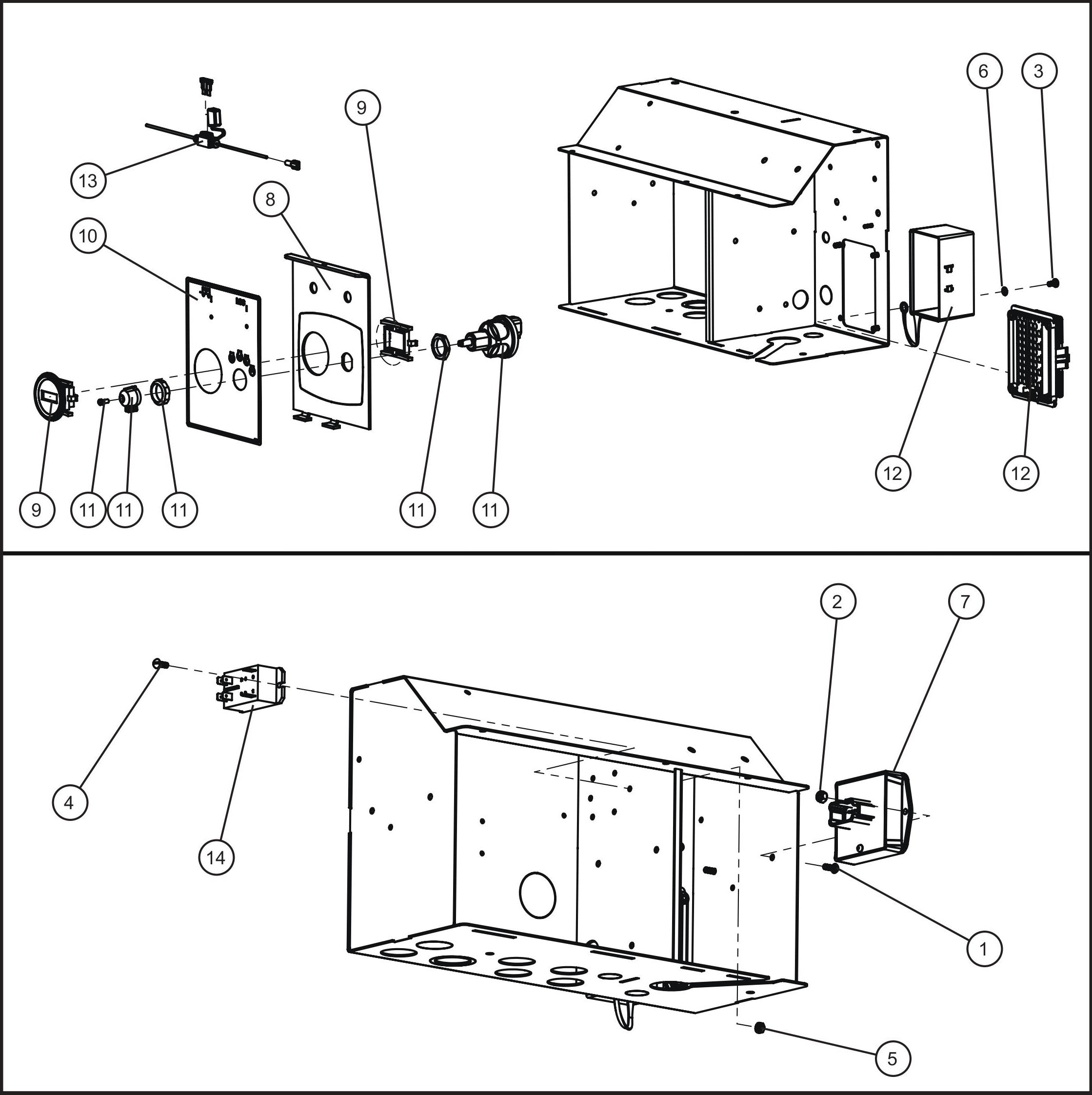 6
3
9
13
8
10
9
11
11
11
11
11
12
12
2
7
4
14
1
5