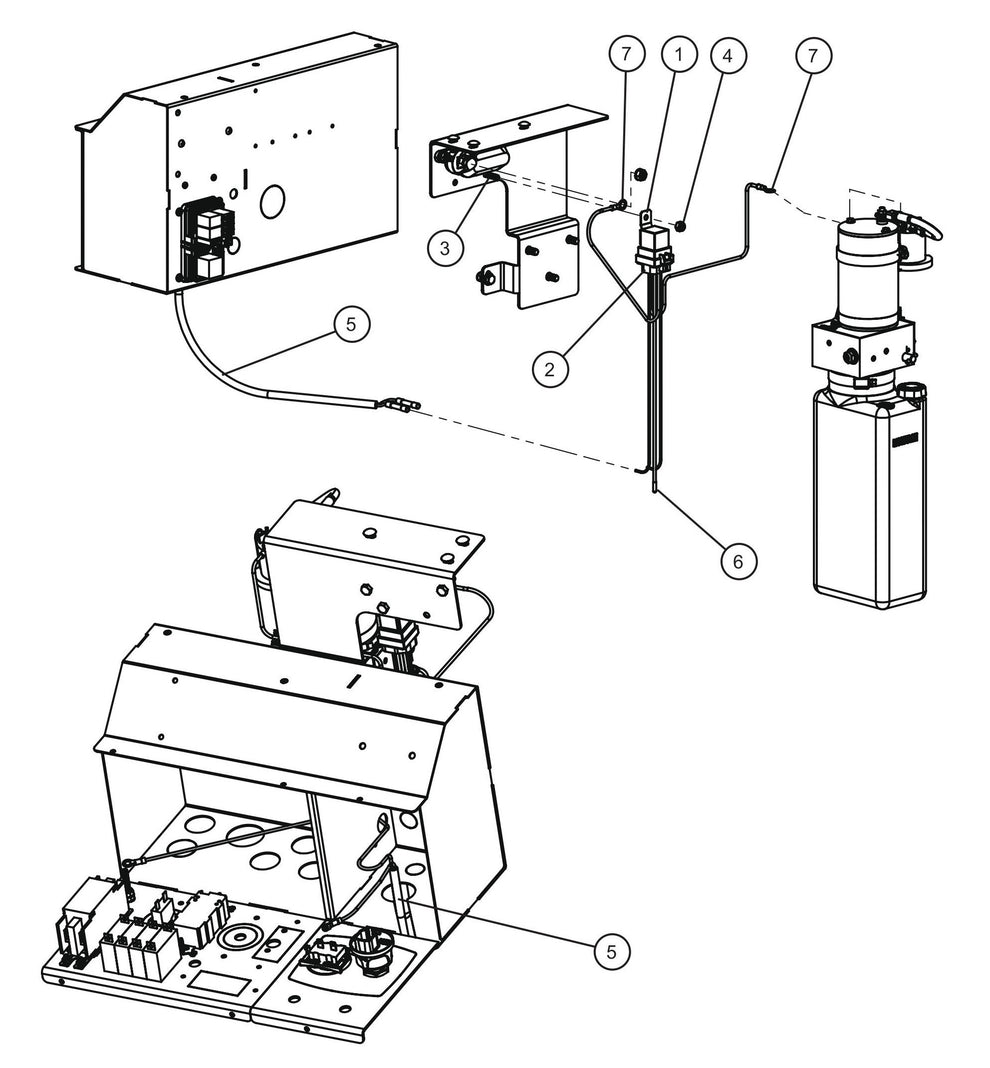 7
1
4
7
3
5
2
6
5