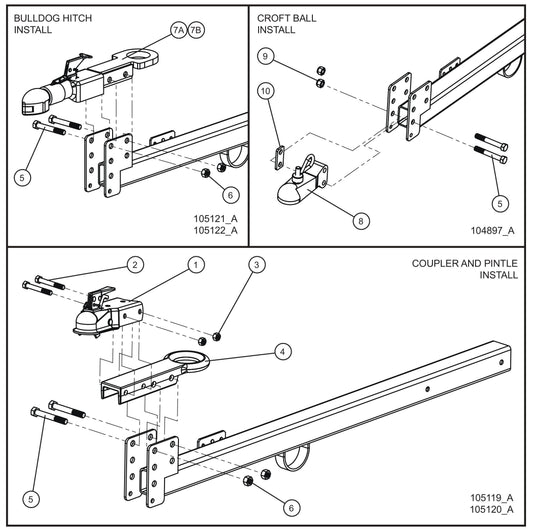 BULLDOG HITCH INSTALL

7A 7B

5

6

105121_A
105122_A

CROFT BALL INSTALL

9

10

8

5

104897_A

COUPLER AND PINTLE INSTALL

2

1

3

4

5

6

105119_A
105120_A