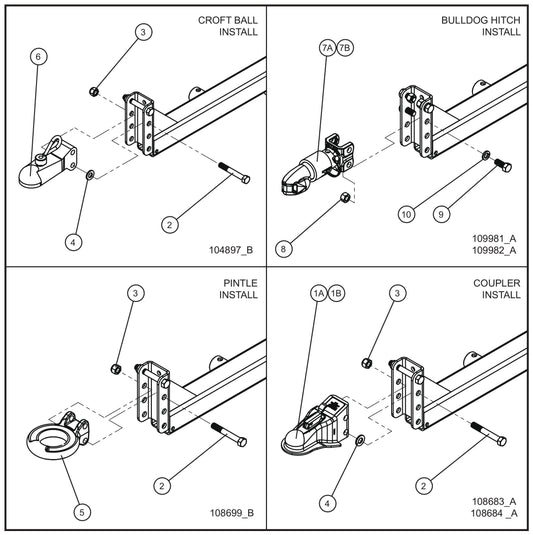 CROFT BALL INSTALL

3

6

4

2

104897_B

BULLDOG HITCH INSTALL

7A 7B

10 9

8

109981_A
109982_A

PINTLE INSTALL

3

2

5

108699_B

COUPLER INSTALL

1A 1B

3

4

2

108683_A
108684 _A