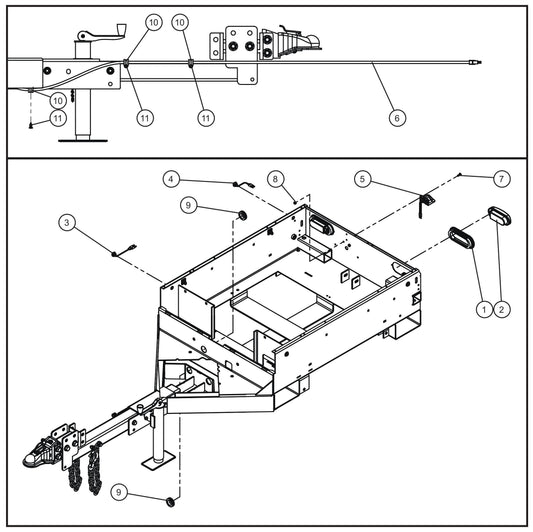 10
10
10
11
11
11
6
4
8
5
7
9
3
1
2
9