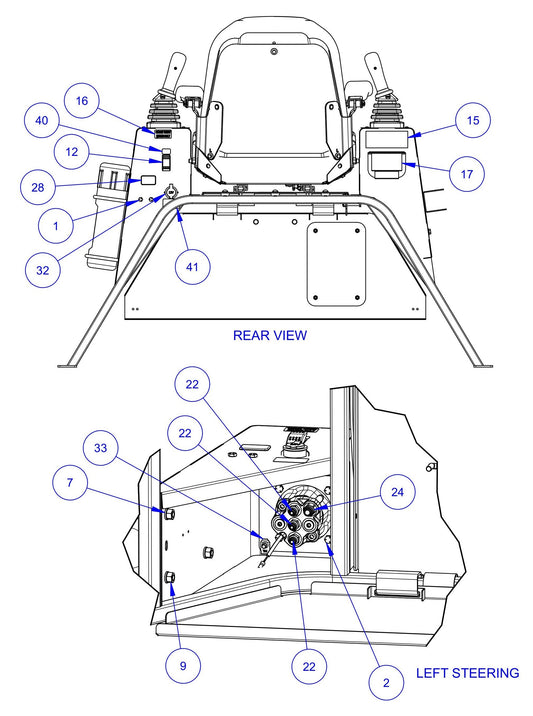 16
40
12
28
1
32
41
15
17
REAR VIEW
22
22
33
7
24
9
22
2
LEFT STEERING