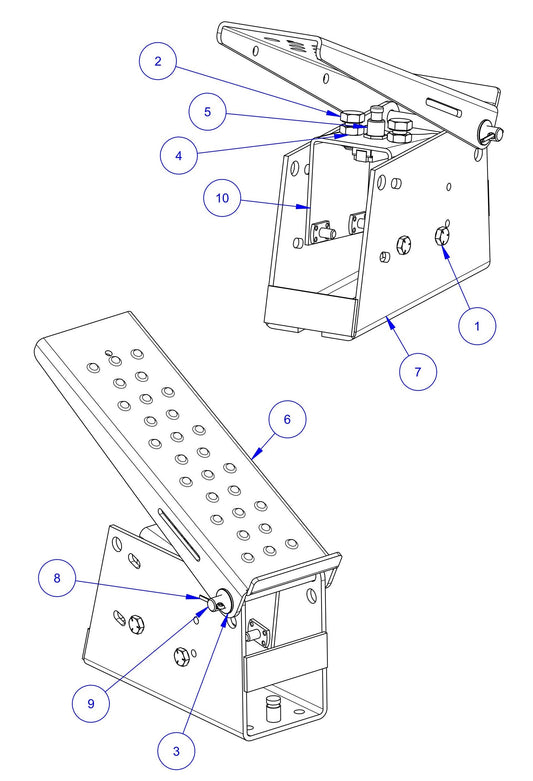 2
5
4
10
1
7
6
8
9
3