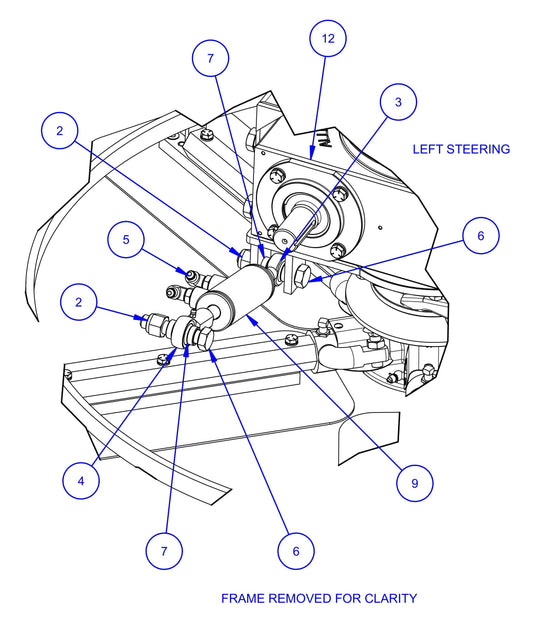 12

7

3

2

LEFT STEERING

5

6

2

4

9

7

6

FRAME REMOVED FOR CLARITY