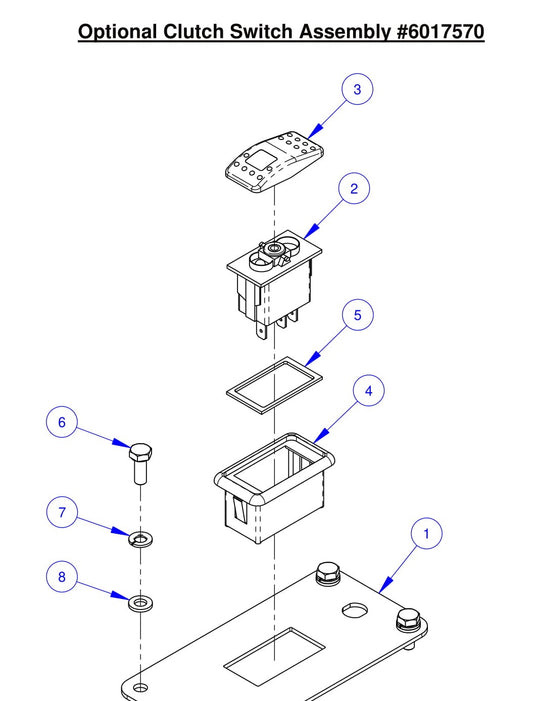 Optional Clutch Switch Assembly #6017570

3

2

5

4

6

7

8

1