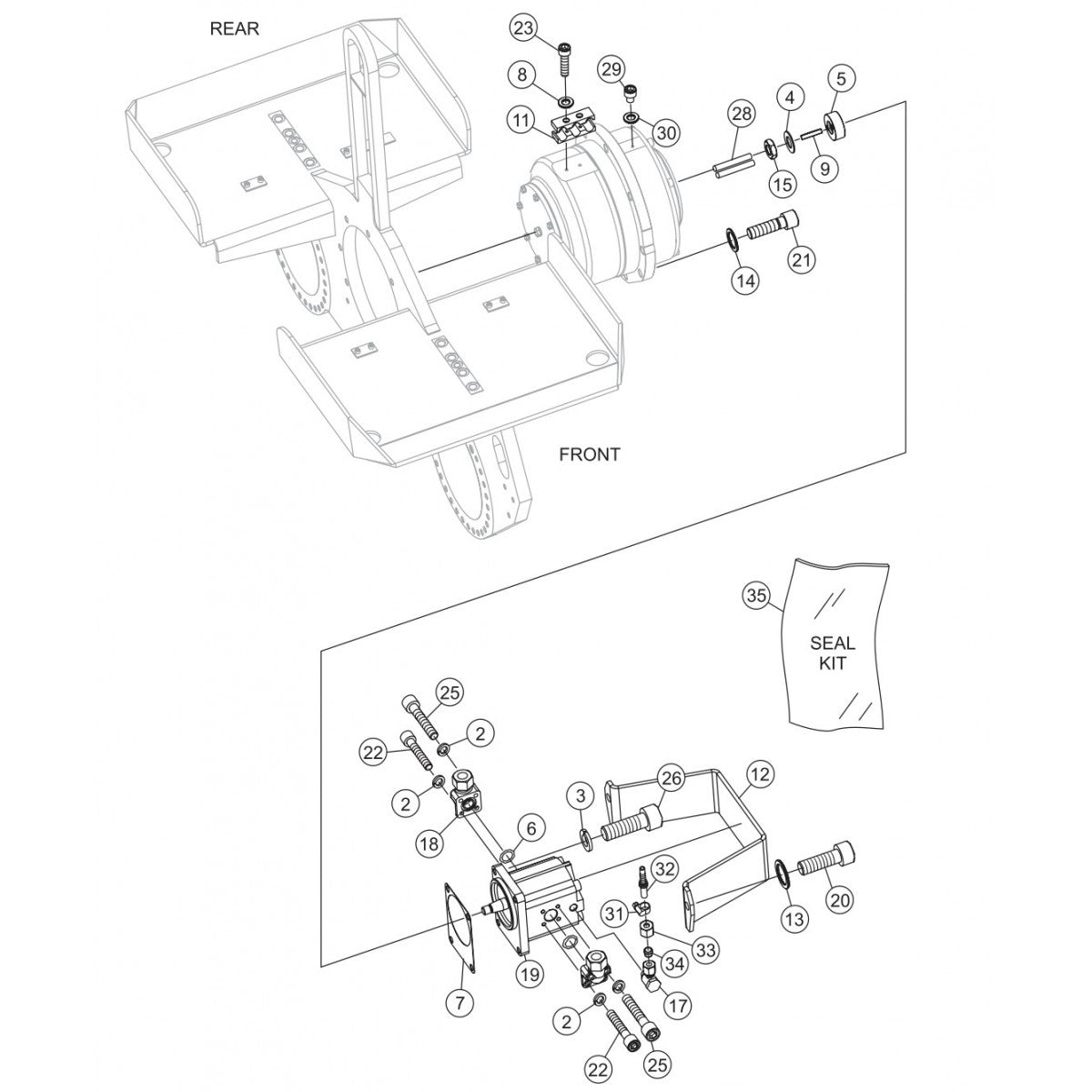 REAR

23
8
29
11
30
28
4
5
15
9
14
21

FRONT

35
SEAL KIT

25
2
22
2
18
6
3
26
12
32
31
33
34
13
20
7
19
17
2
22
25