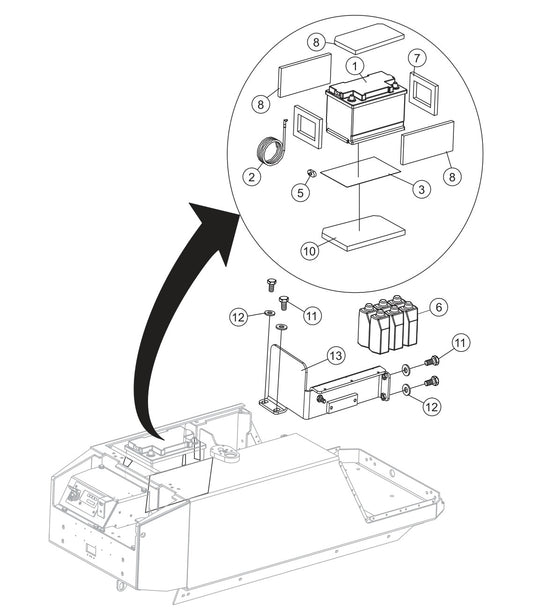 8
1
7
8
2
5
3
8
10
12
11
6
13
11
12