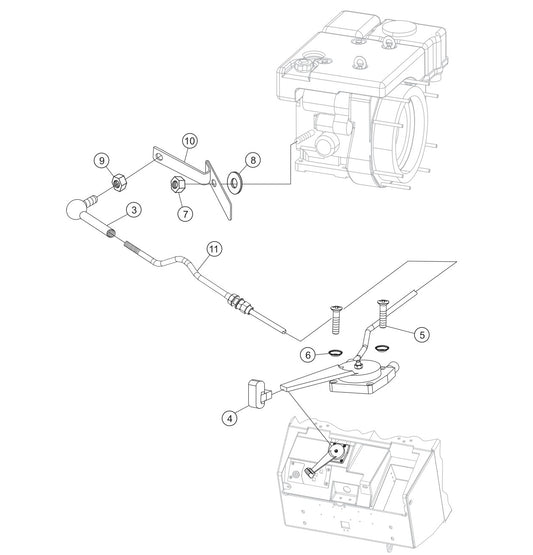 10
9
8
7
3
11
5
6
4