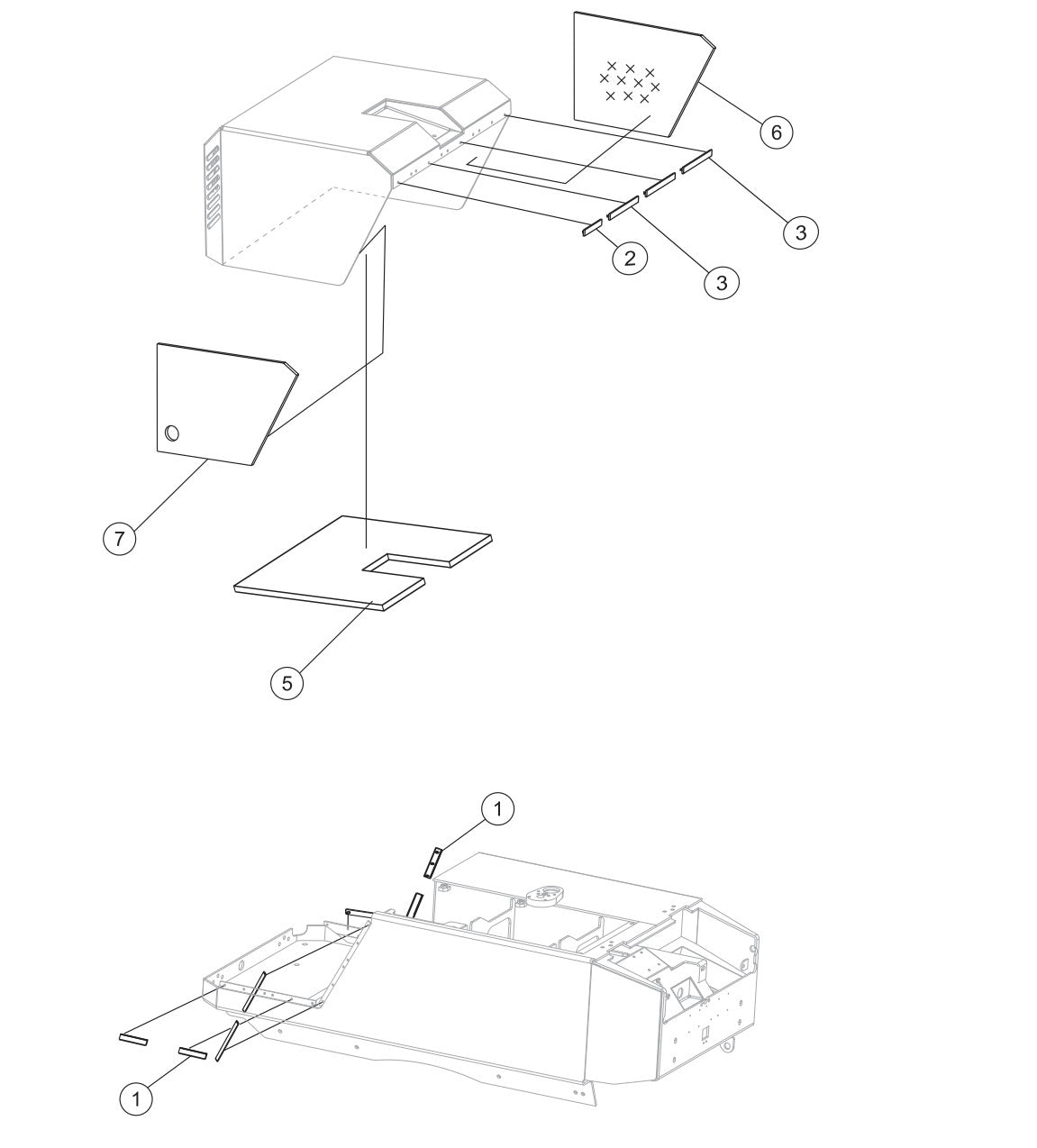 6

3

2

3

7

5

1

1