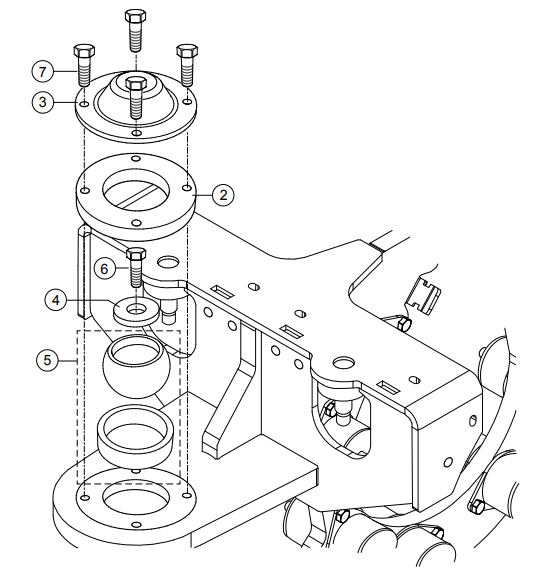 7
3
2
6
4
5