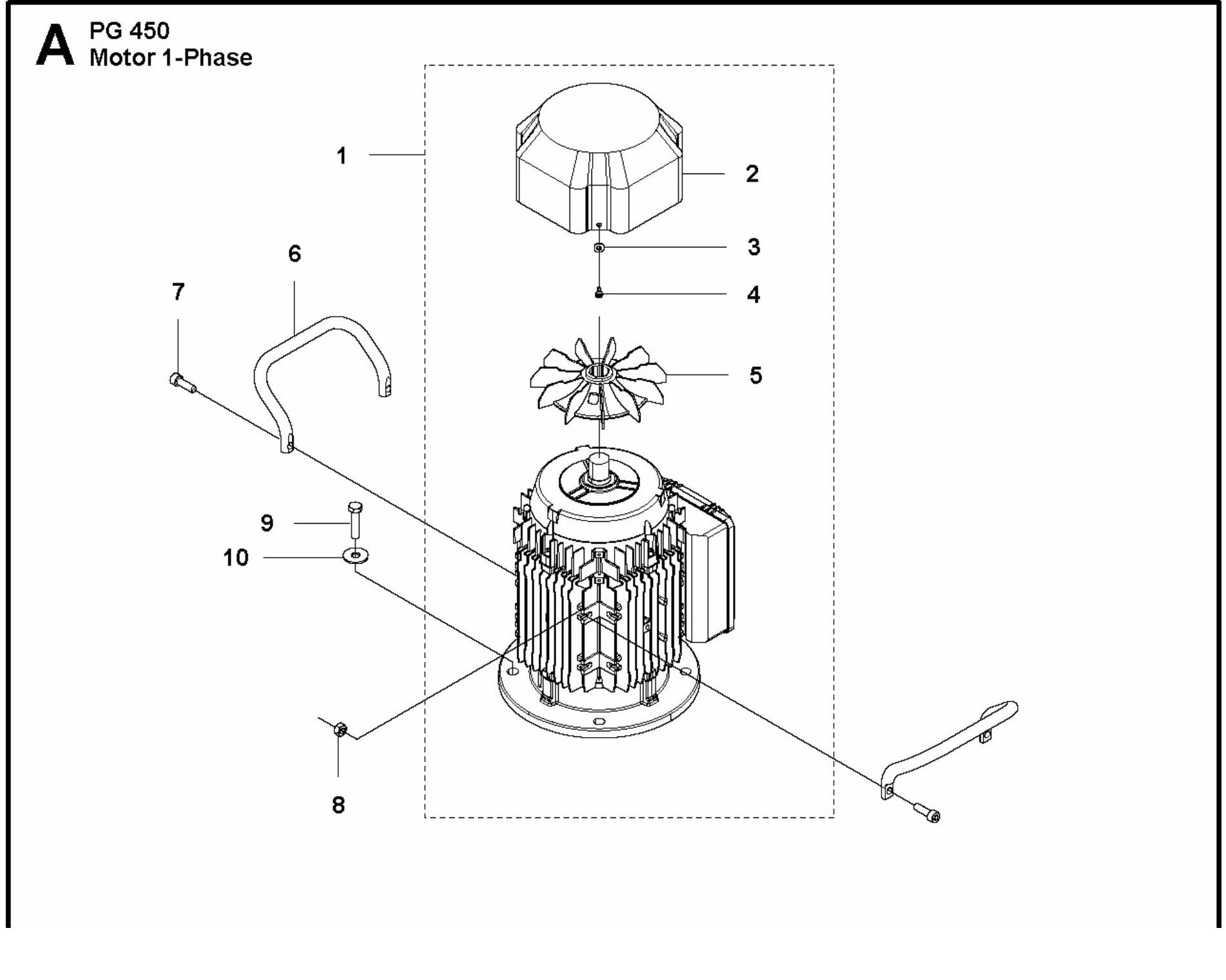 A PG 450
Motor 1-Phase

1
2
3
4
5
6
7
9
10
8