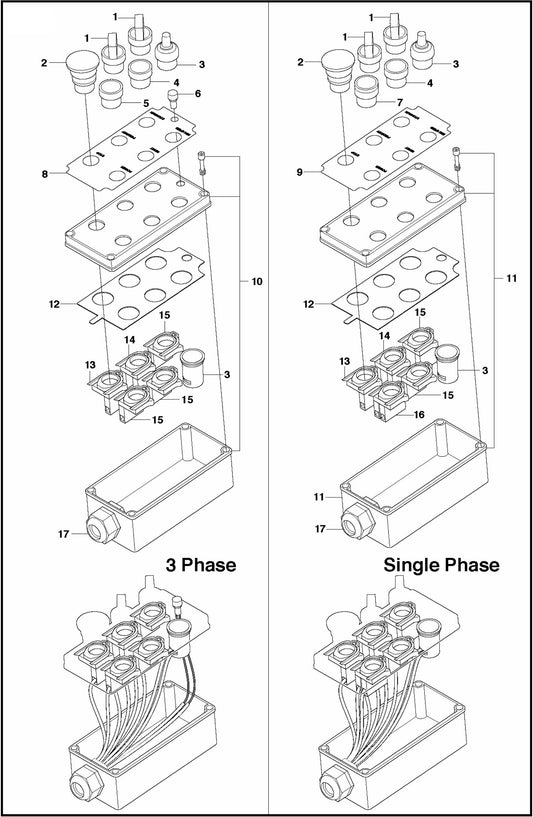 1
1
2
3
4
5
6
8
10
12
15
14
13
3
15
15
17
3 Phase

1
1
2
3
4
7
9
11
12
15
14
13
3
15
16
11
17
Single Phase