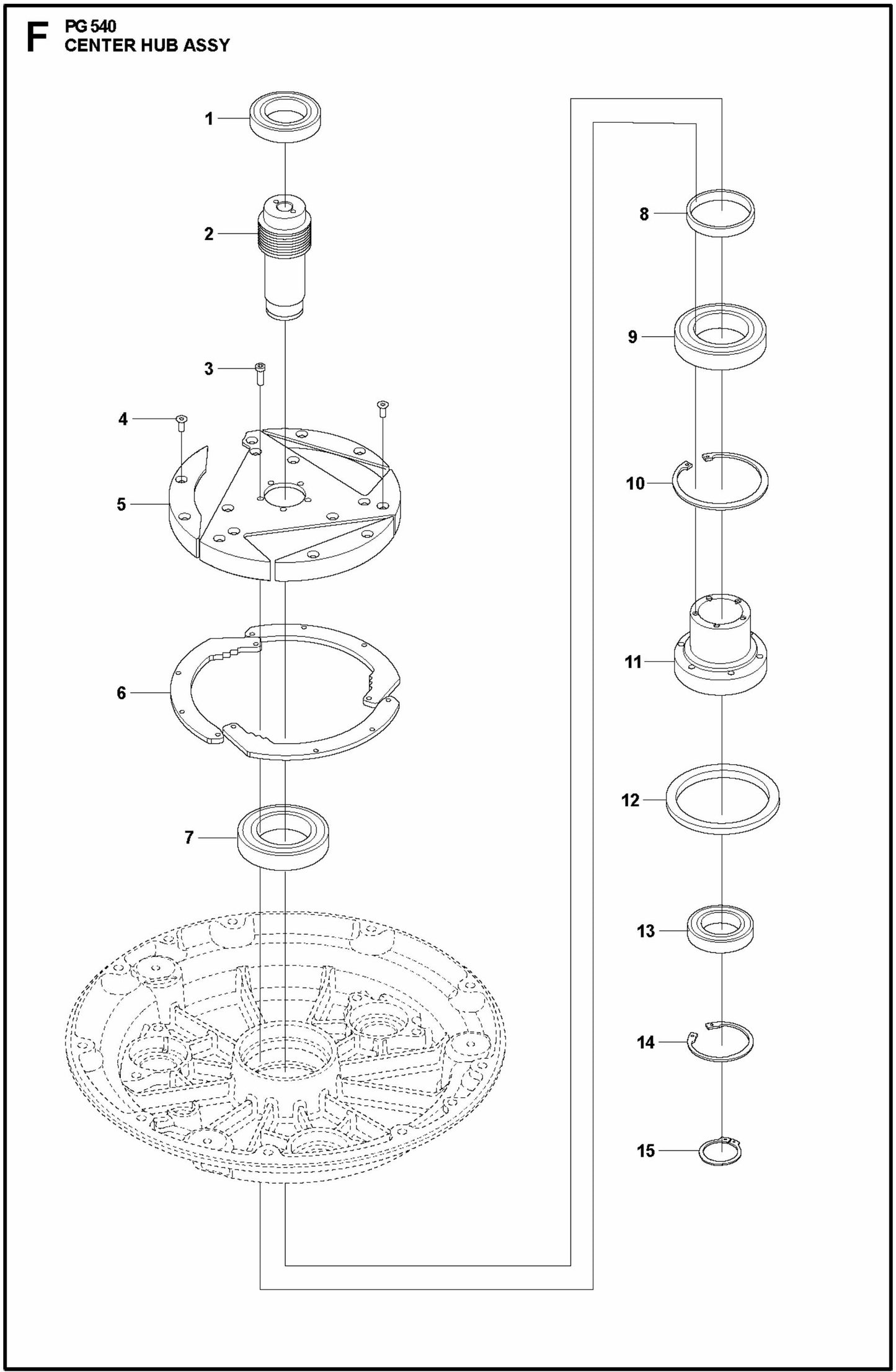 F PG 540
CENTER HUB ASSY

1
2
3
4
5
6
7
8
9
10
11
12
13
14
15