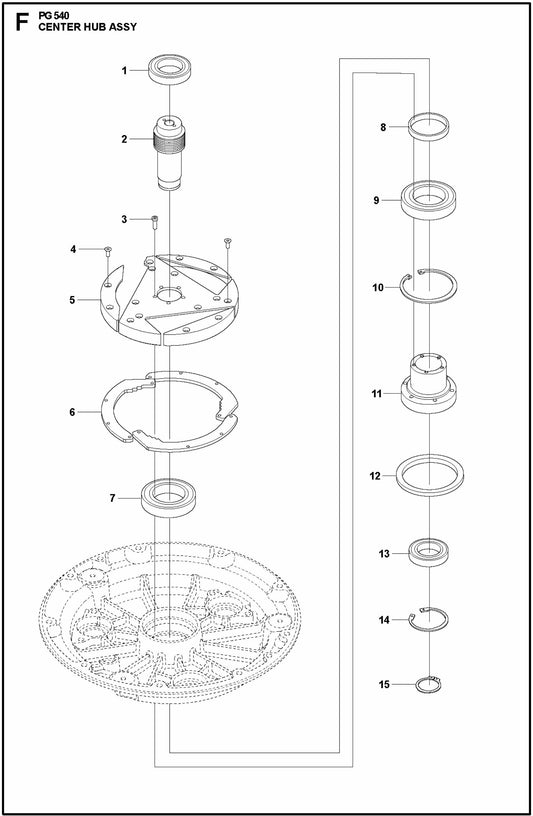 F PG 540
CENTER HUB ASSY

1
2
3
4
5
6
7
8
9
10
11
12
13
14
15