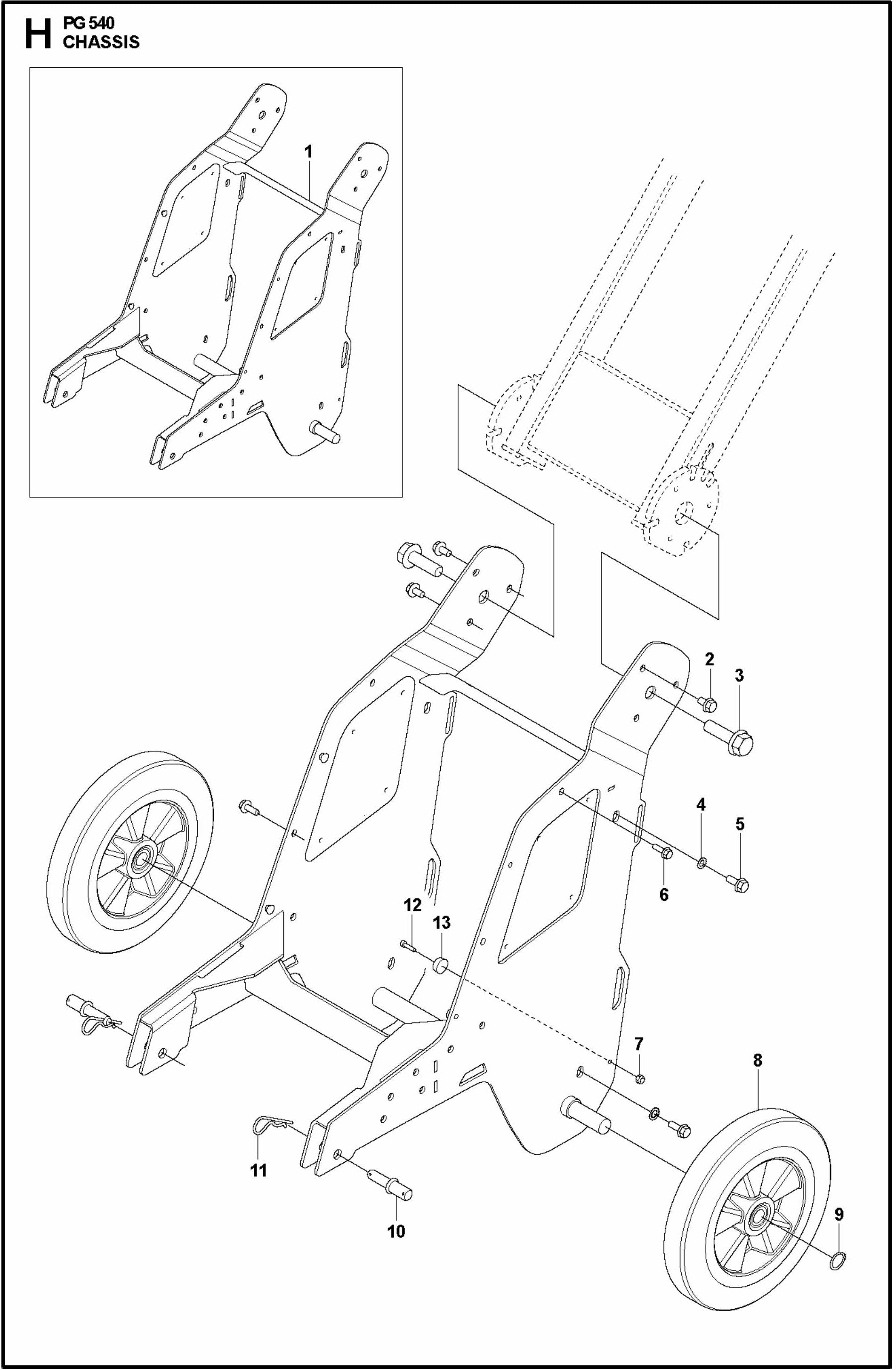 H PG 540
CHASSIS

1

2
3
4
5
6
12
13
7
8
11
10
9