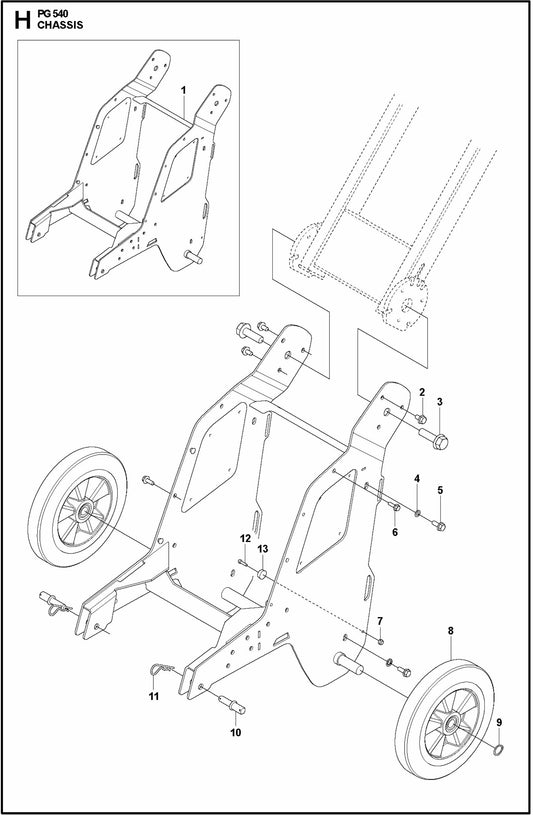 H PG 540
CHASSIS

1

2
3
4
5
6
12
13
7
8
9
11
10