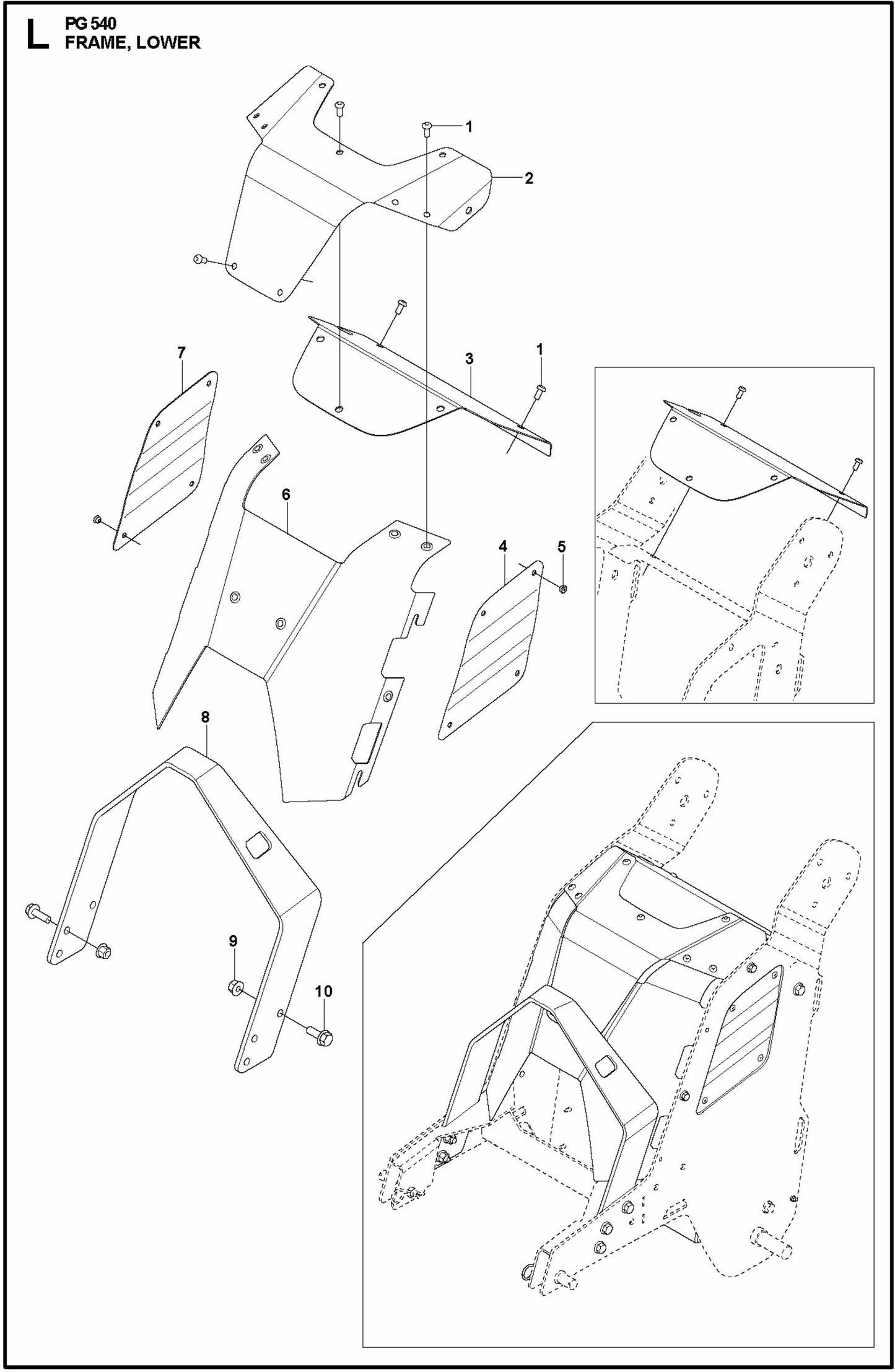 L PG 540
FRAME, LOWER

1
2
7
3
1
6
4
5
8
9
10