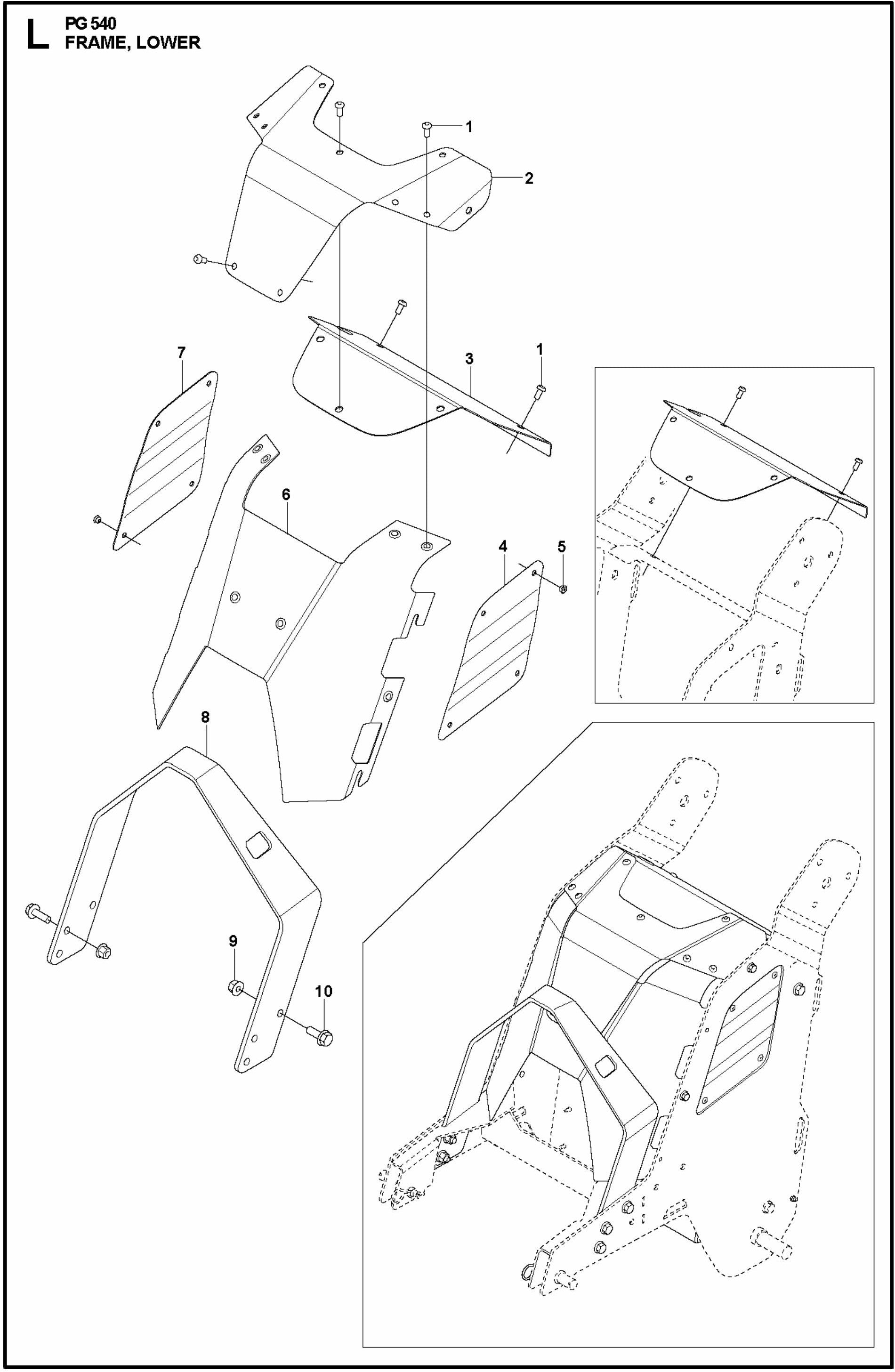 L
PG 540
FRAME, LOWER

1
2
7
3
1
6
4
5
8
9
10