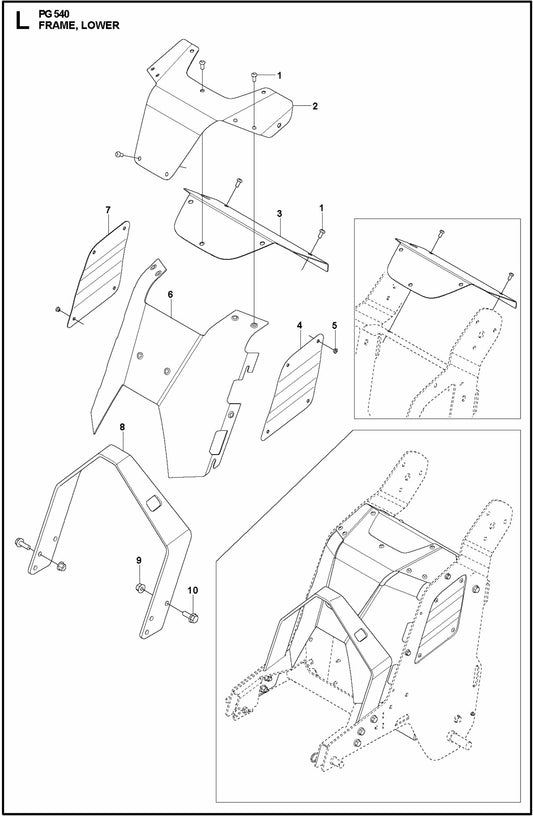 L PG 540
FRAME, LOWER

1
2
3
1
7
6
4
5
8
9
10