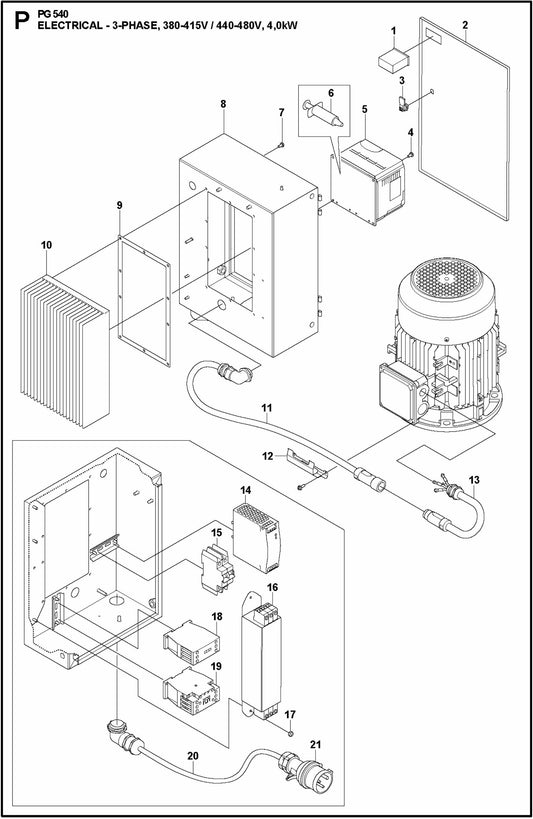 P PG 540
ELECTRICAL - 3-PHASE, 380-415V / 440-480V, 4,0kW

1
2
3
4
5
6
7
8
9
10
11
12
13
14
15
16
17
18
19
20
21