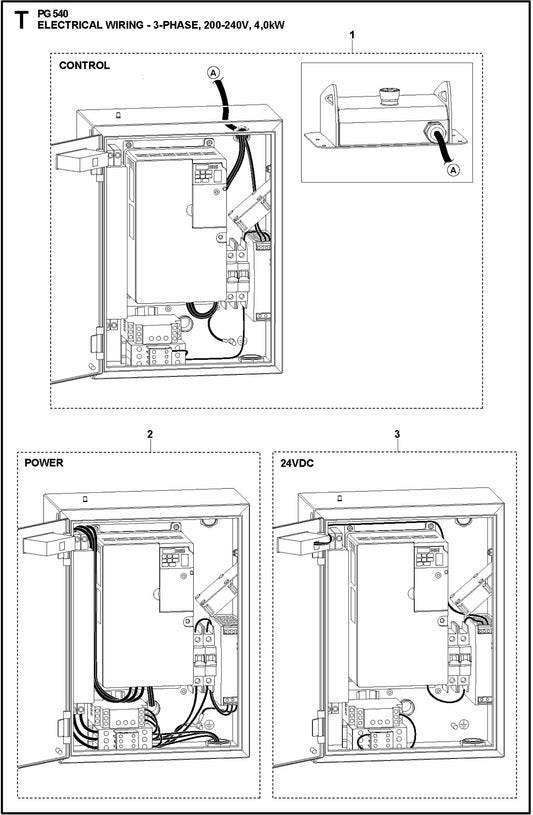 T PG 540
ELECTRICAL WIRING - 3-PHASE, 200-240V, 4,0kW

1

CONTROL

A

A

2

POWER

3

24VDC