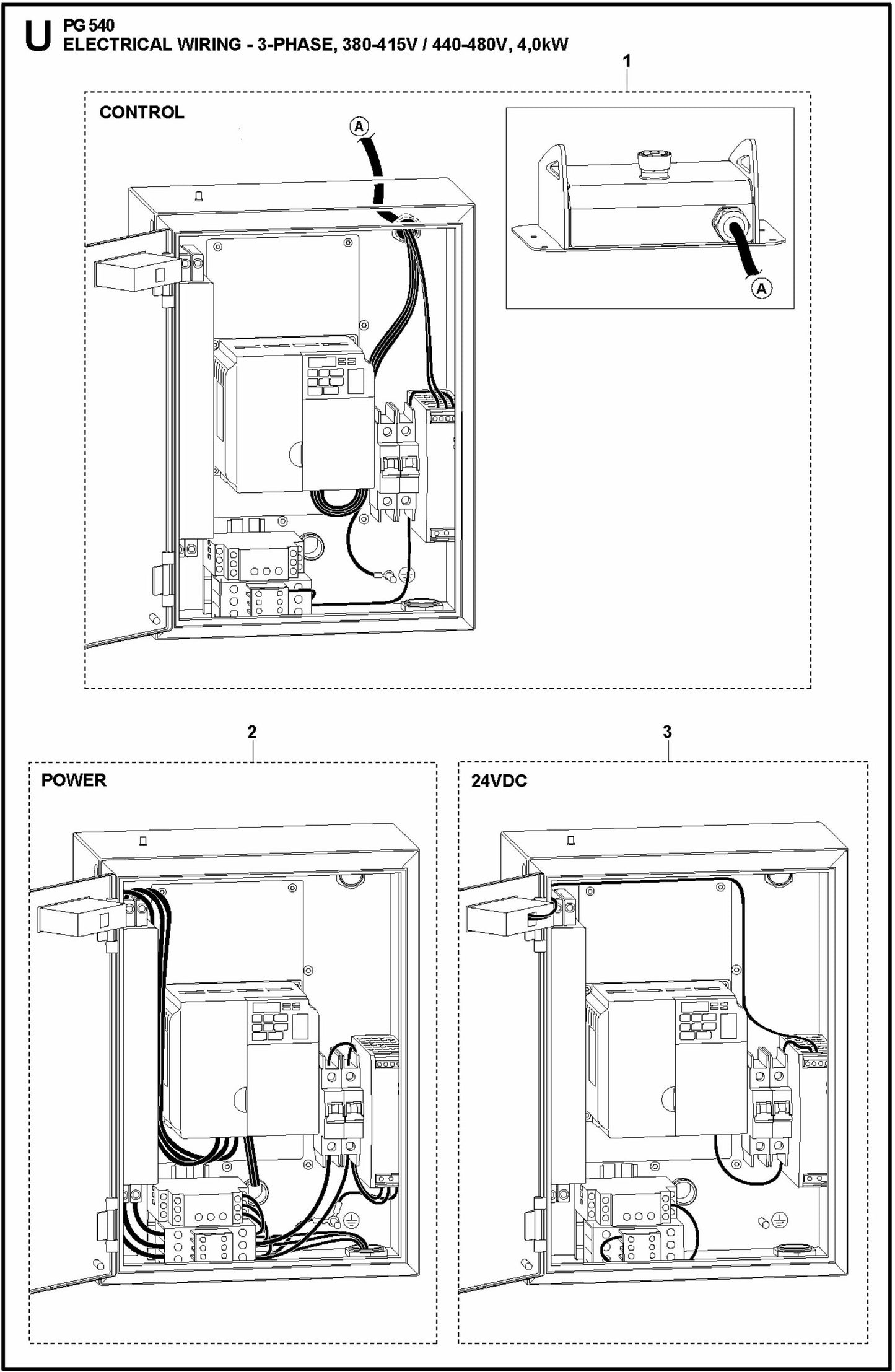 U PG 540
ELECTRICAL WIRING - 3-PHASE, 380-415V / 440-480V, 4,0kW

1

CONTROL

A

A

2

POWER

3

24VDC