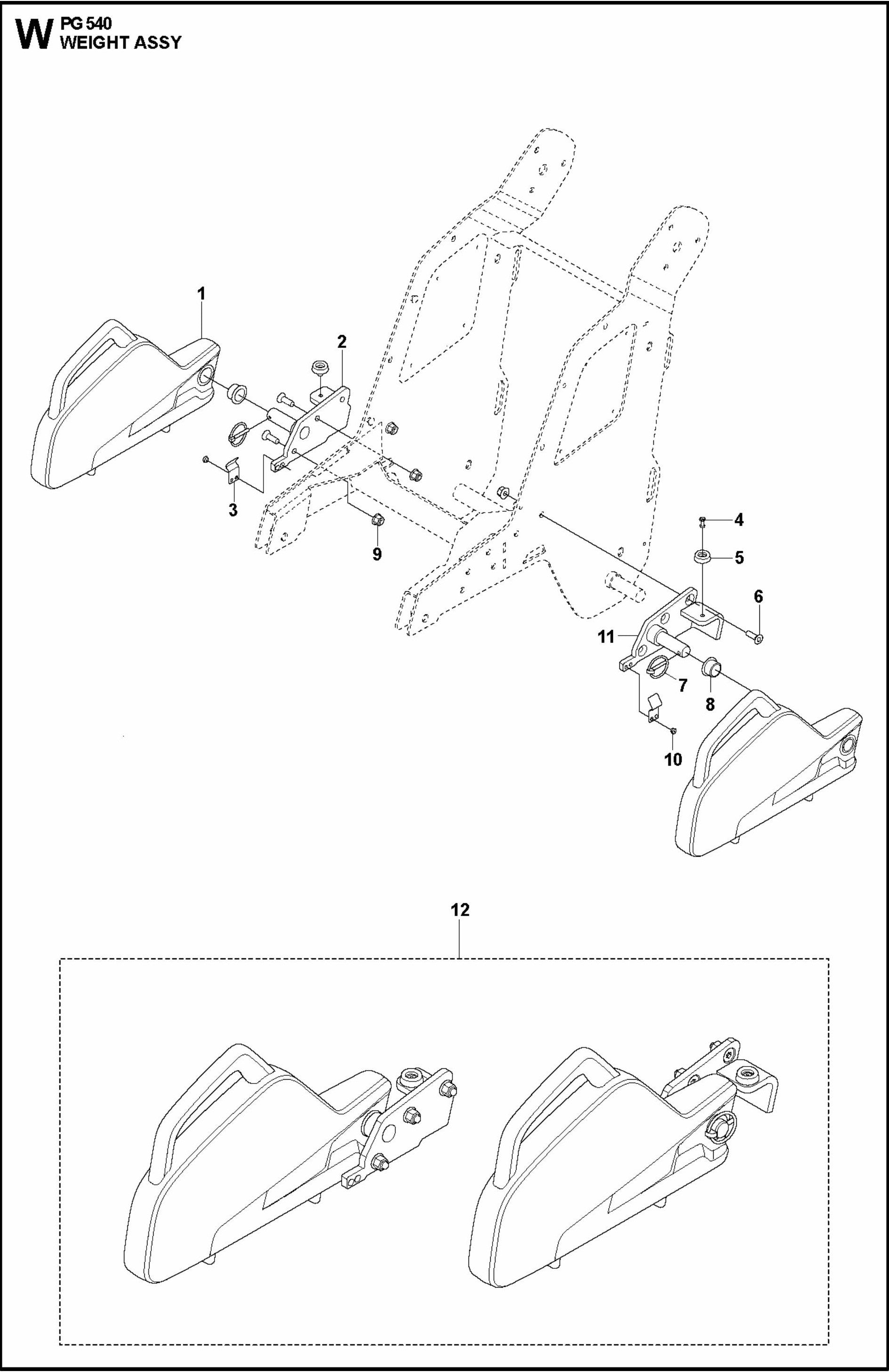 W PG 540
WEIGHT ASSY

1
2
3
9
4
5
6
11
7
8
10
12