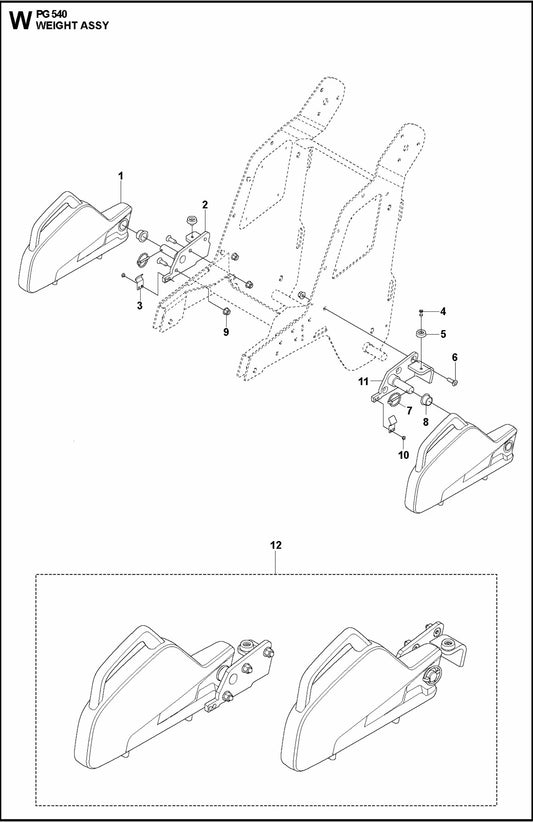 W PG 540
WEIGHT ASSY

1
2
3
9
4
5
6
11
7
8
10
12