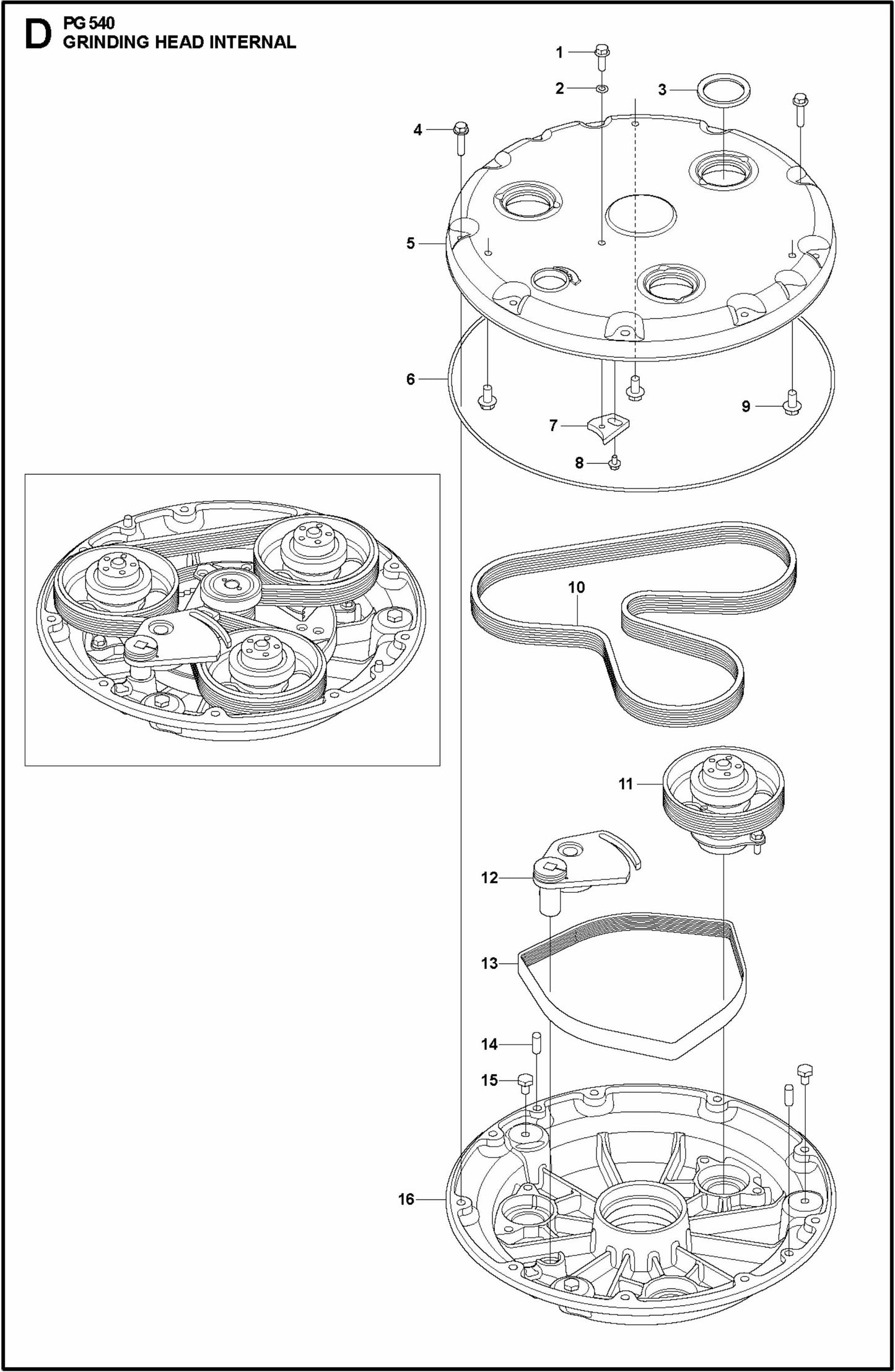 D PG 540
GRINDING HEAD INTERNAL

1
2
3
4
5
6
7
8
9
10
11
12
13
14
15
16