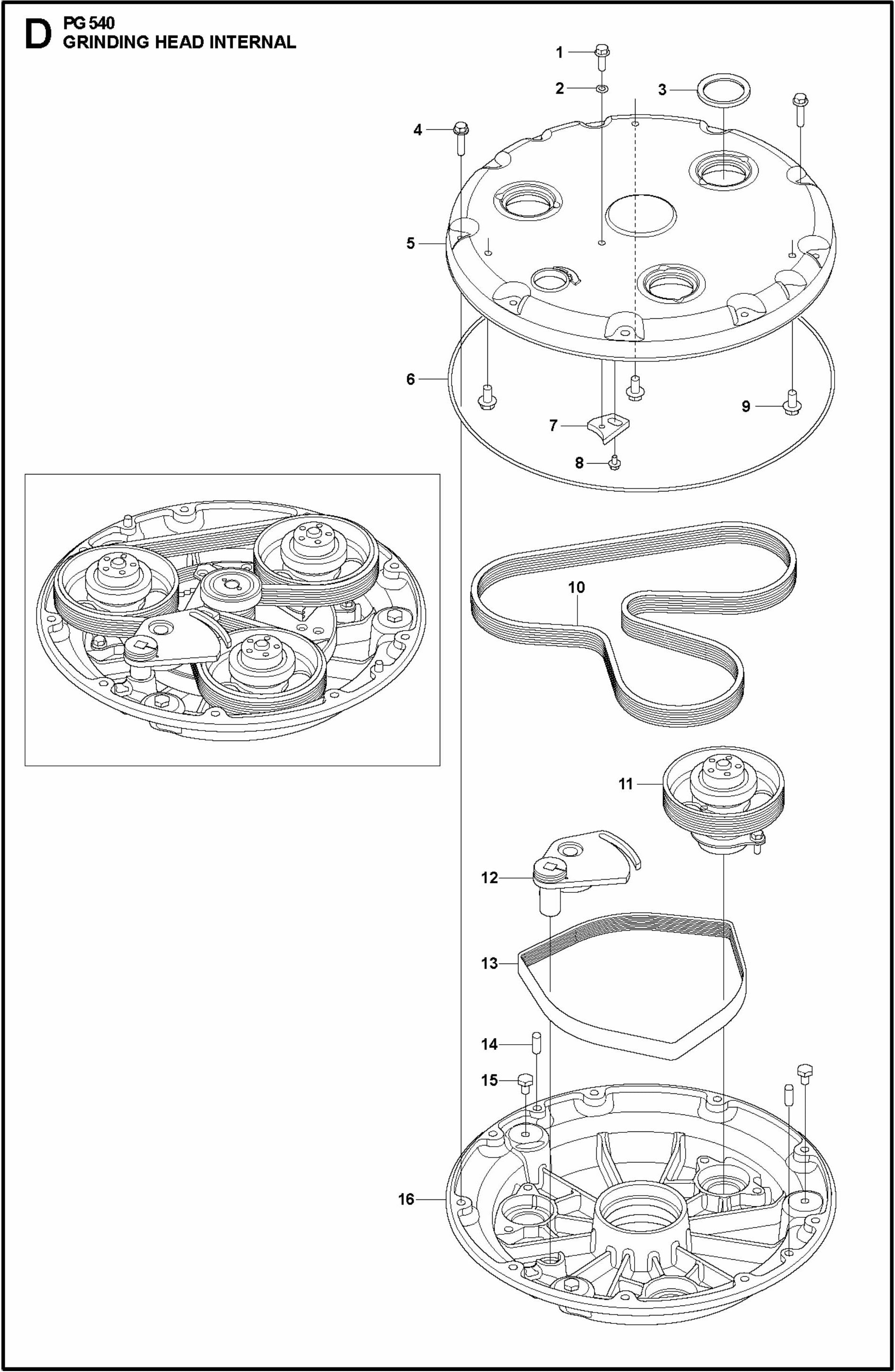 D PG 540
GRINDING HEAD INTERNAL

1
2
3
4
5
6
7
8
9
10
11
12
13
14
15
16