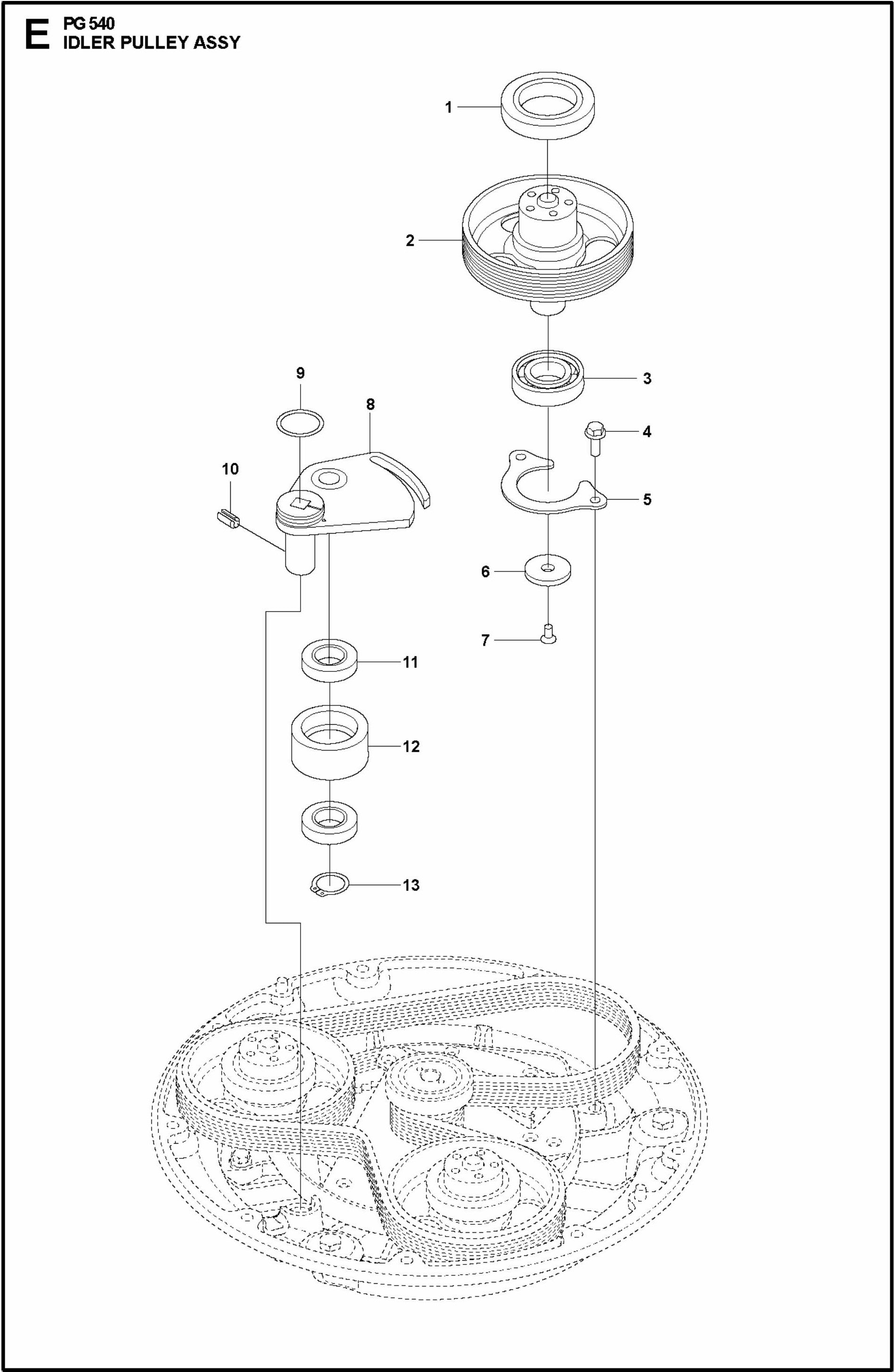 E PG 540
IDLER PULLEY ASSY

1
2
9
8
3
4
10
5
6
7
11
12
13