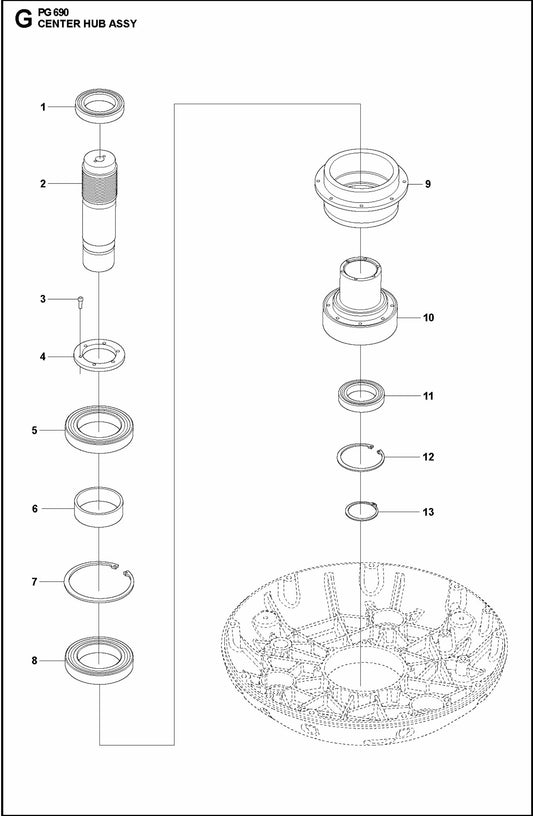 G PG 690
CENTER HUB ASSY

1
2
3
4
5
6
7
8
9
10
11
12
13