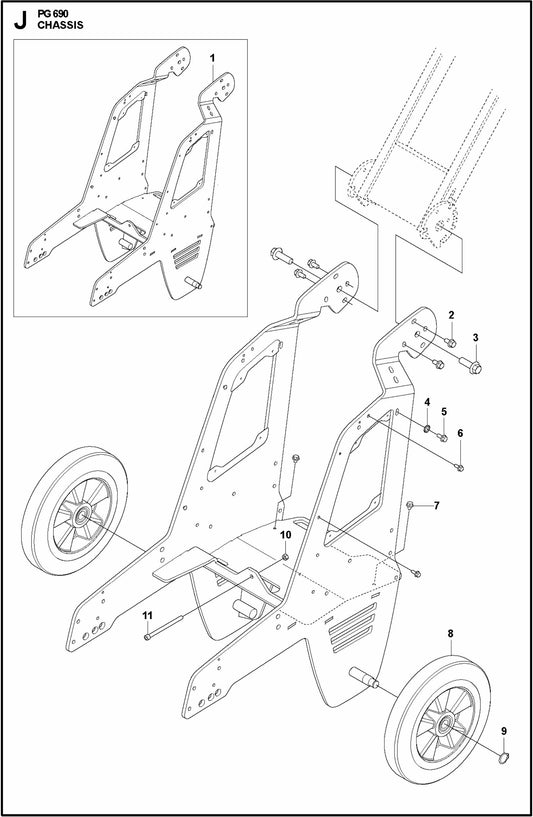 J PG 690
CHASSIS

1

2
3
4
5
6
7
10
11
8
9