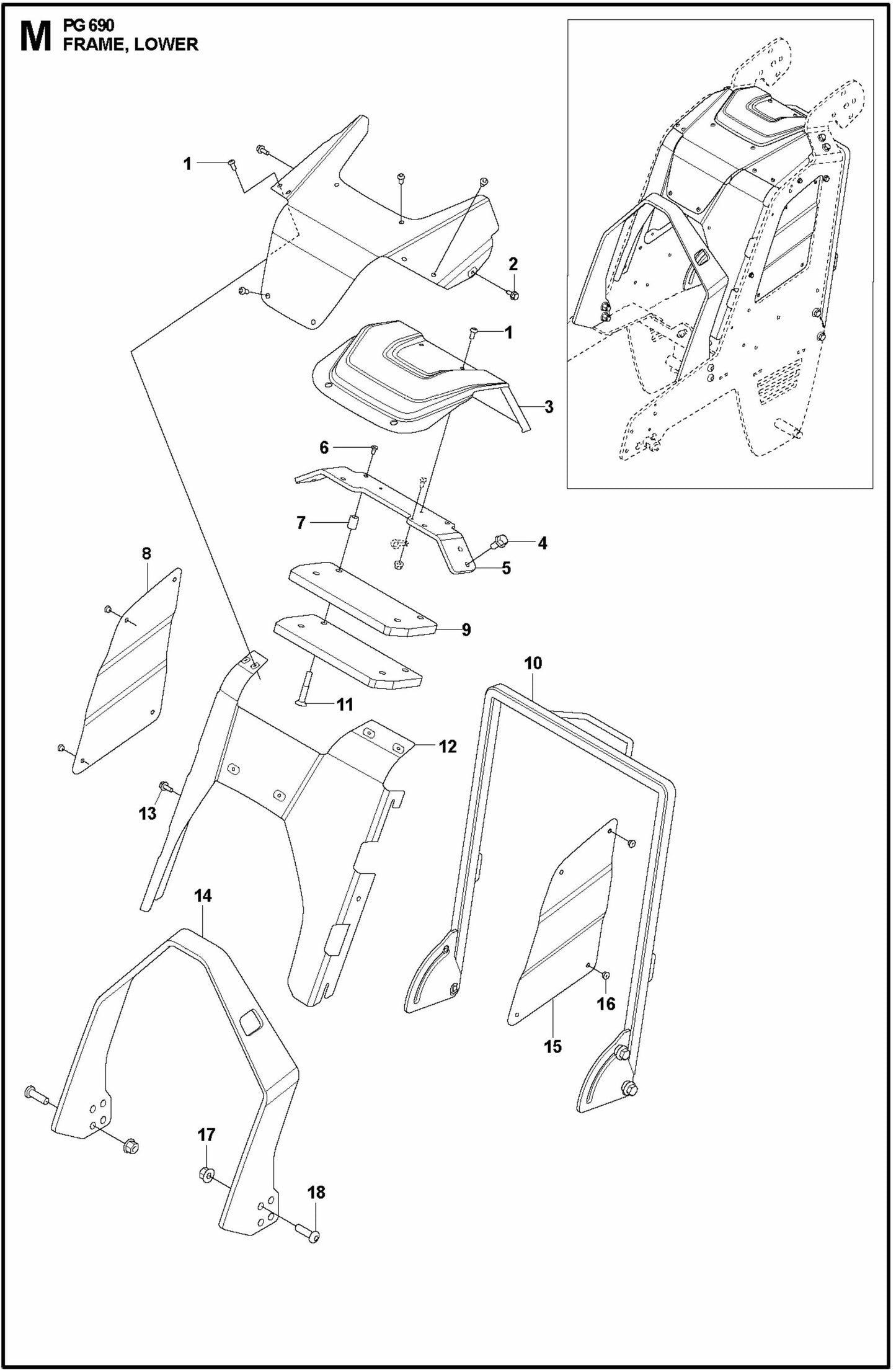 M PG 690
FRAME, LOWER

1
2
1
3
6
7
4
5
8
9
10
11
12
13
14
16
15
17
18