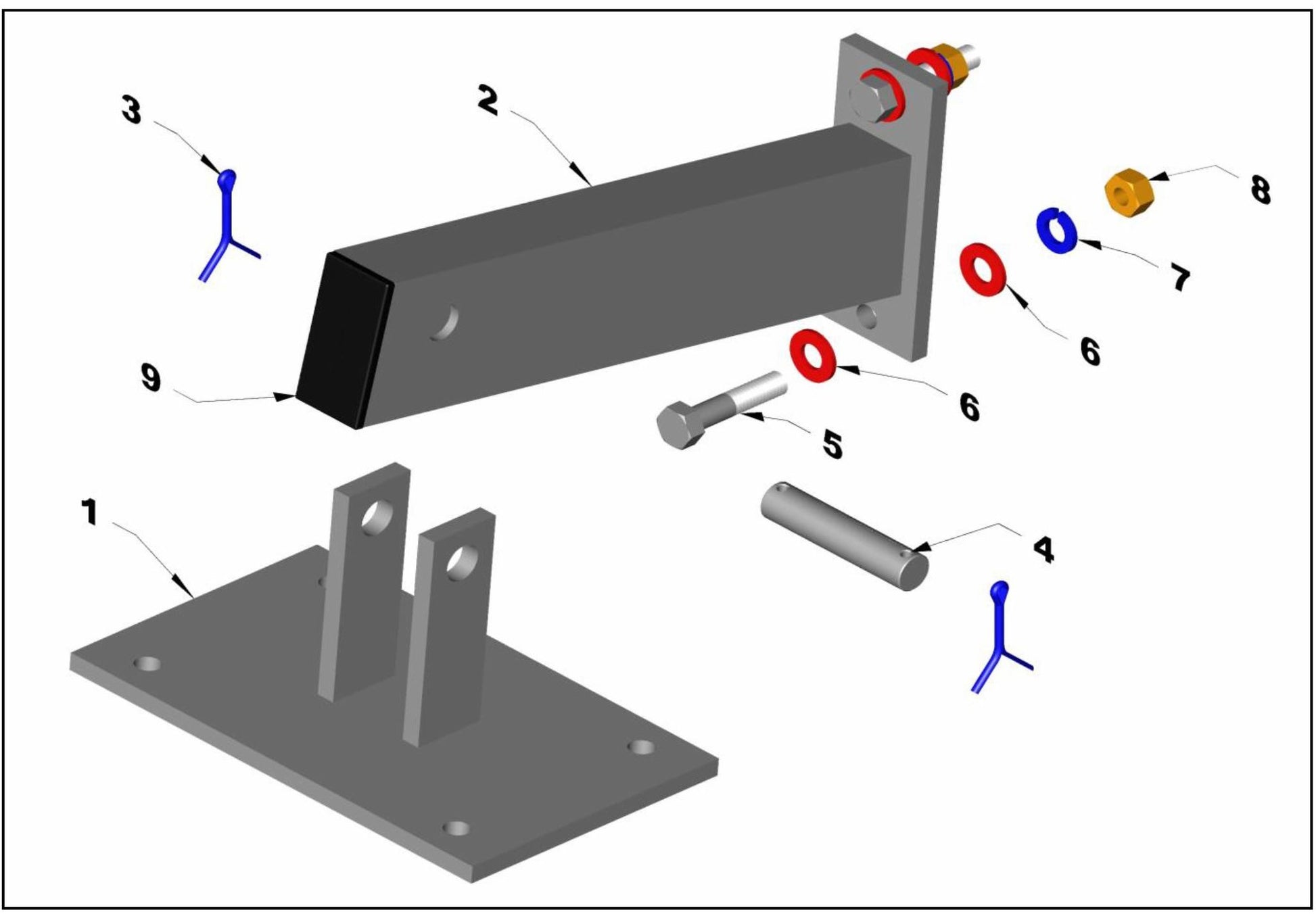 3
2
8
7
6
9
6
5
1
4