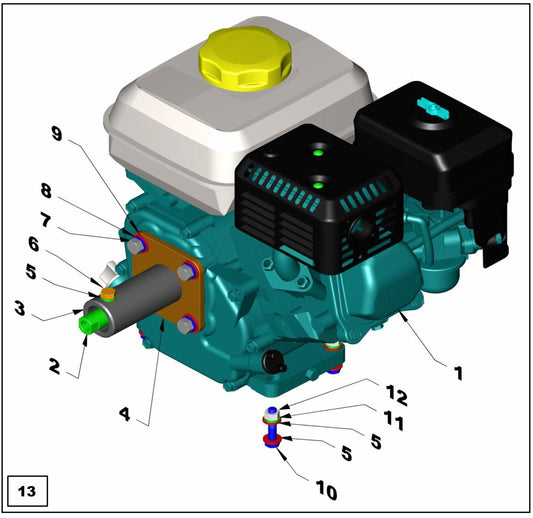 9
8
7
6
5
3
2
4
1
12
11
5
5
10
13