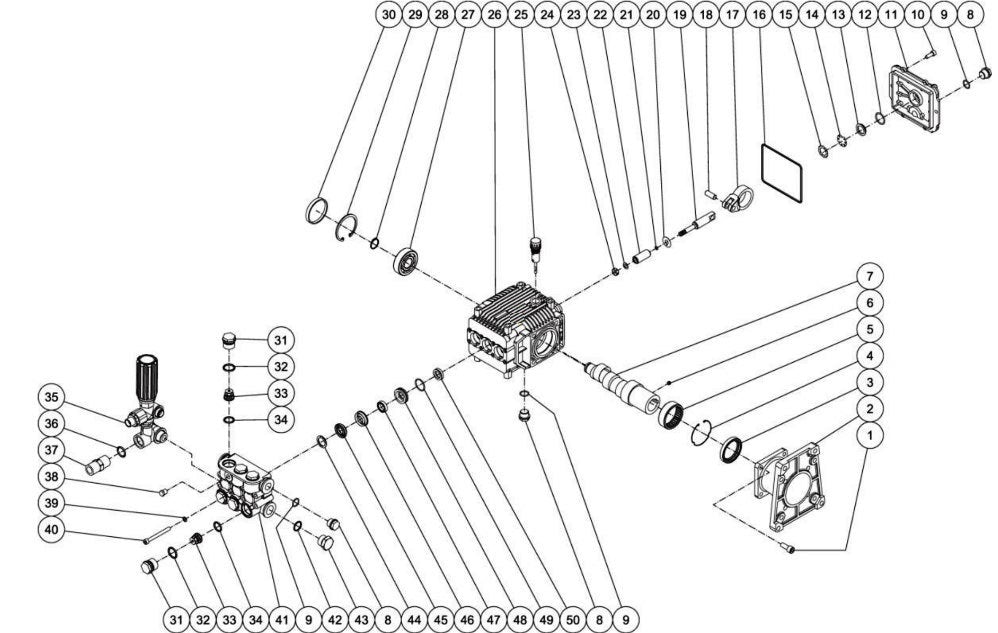 30 29 28 27 26 25 24 23 22 21 20 19 18 17 16 15 14 13 12 11 10 9 8

7
6
5
4
3
2
1

31
32
33
34

35
36
37
38
39
40

31 32 33 34 41 9 42 43 8 44 45 46 47 48 49 50 8 9